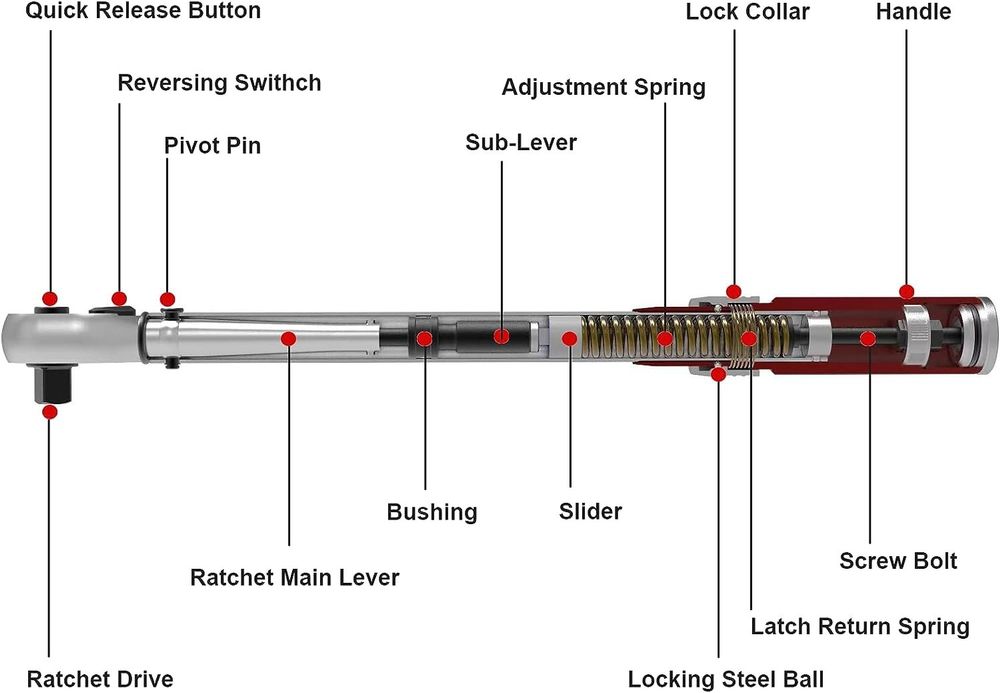 Quick Release Button
Reversing Swithch
Pivot Pin
Sub-Lever
Adjustment Spring
Lock Collar
Handle
Bushing
Slider
Ratchet Main Lever
Screw Bolt
Latch Return Spring
Ratchet Drive
Locking Steel Ball