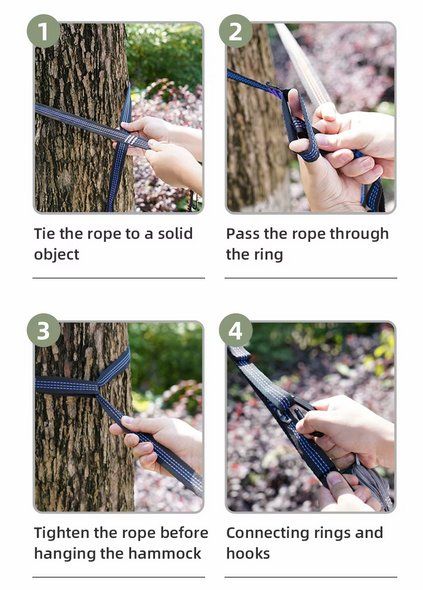 1

Tie the rope to a solid object

2

Pass the rope through the ring

3

Tighten the rope before hanging the hammock

4

Connecting rings and hooks