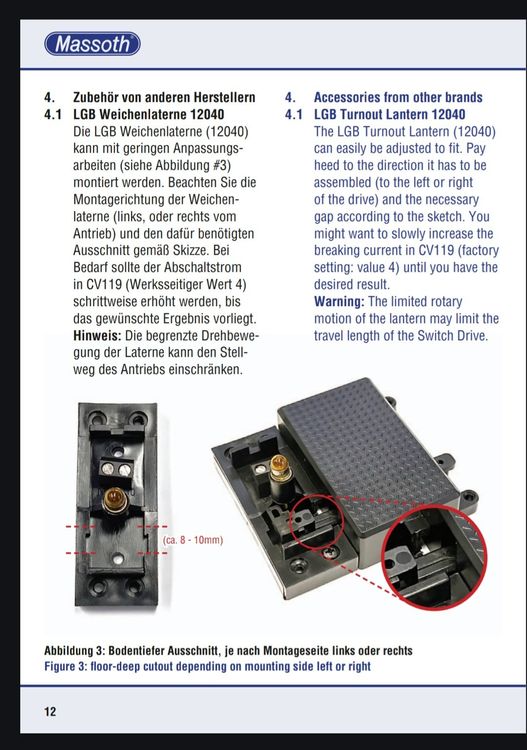 Massoth

4. Zubehör von anderen Herstellern
4.1 LGB Weichenlaterne 12040
Die LGB Weichenlaterne (12040) kann mit geringen Anpassungsarbeiten (siehe Abbildung #3) montiert werden. Beachten Sie die Montagerichtung der Weichenlaterne (links, oder rechts vom Antrieb) und den dafür benötigten Ausschnitt gemäß Skizze. Bei Bedarf sollte der Abschaltstrom in CV119 (Werksseitiger Wert 4) schrittweise erhöht werden, bis das gewünschte Ergebnis vorliegt.
Hinweis: Die begrenzte Drehbewegung der Laterne kann den Stellweg des Antriebs einschränken.

4. Accessories from other brands
4.1 LGB Turnout Lantern 12040
The LGB Turnout Lantern (12040) can easily be adjusted to fit. Pay heed to the direction it has to be assembled (to the left or right of the drive) and the necessary gap according to the sketch. You might want to slowly increase the breaking current in CV119 (factory setting: value 4) until you have the desired result.
Warning: The limited rotary motion of the lantern may limit the travel length of the Switch Drive.

(ca. 8 - 10mm)

Abbildung 3: Bodentiefer Ausschnitt, je nach Montageseite links oder rechts
Figure 3: floor-deep cutout depending on mounting side left or right

12