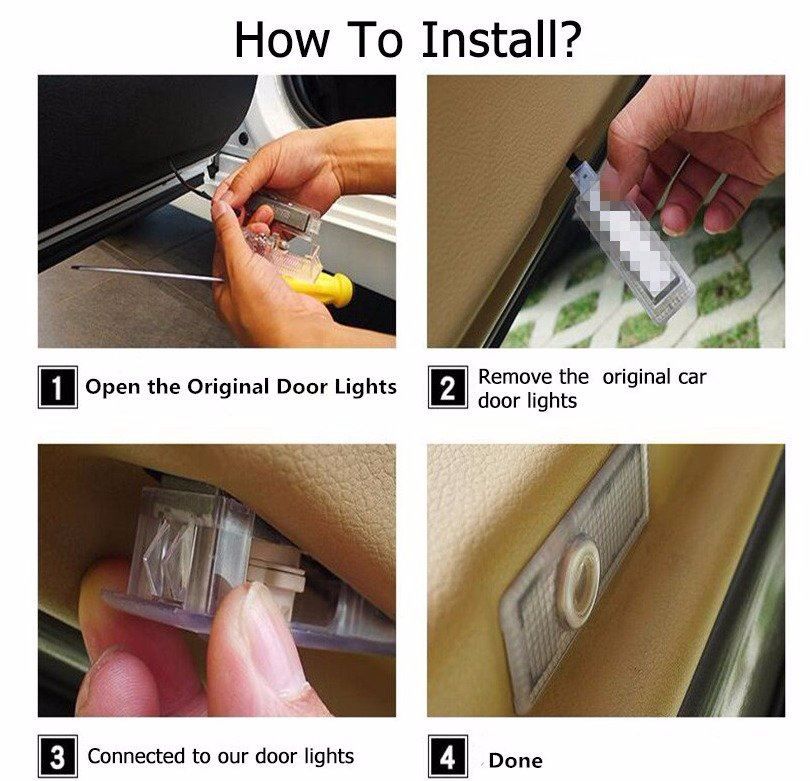 How To Install?

1 Open the Original Door Lights

2 Remove the original car door lights

3 Connected to our door lights

4 Done