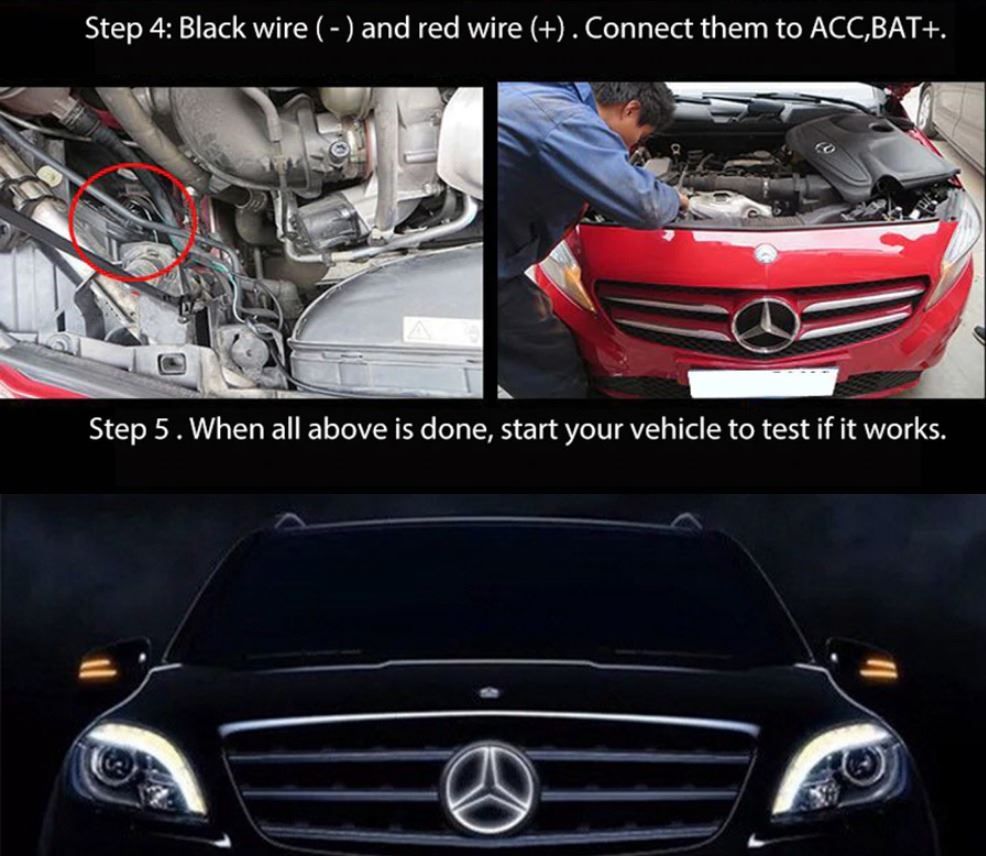 Step 4: Black wire ( - ) and red wire (+) . Connect them to ACC,BAT+.

Step 5 . When all above is done, start your vehicle to test if it works.