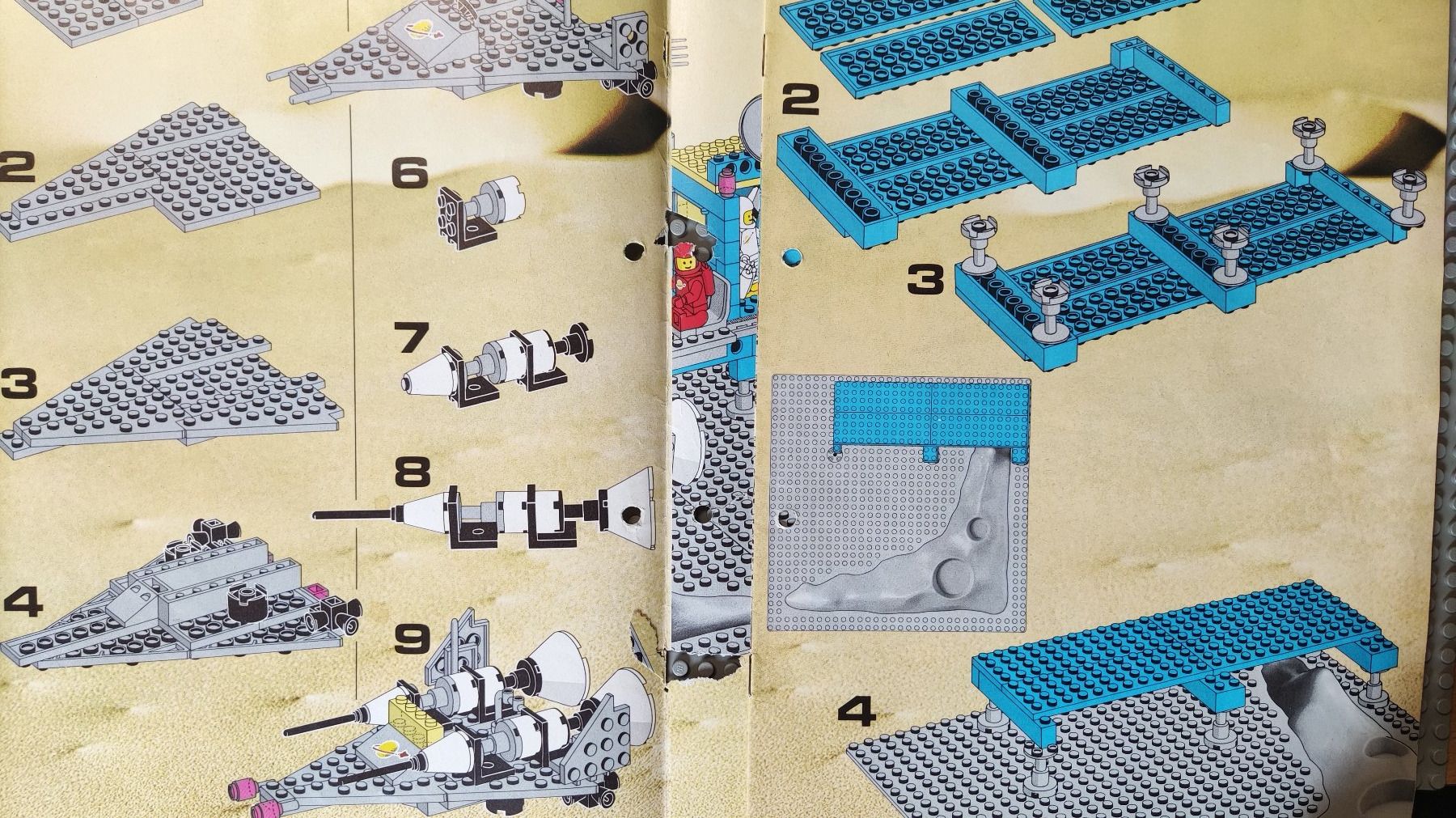 2

3

4

6

7

8

9

2

3

4