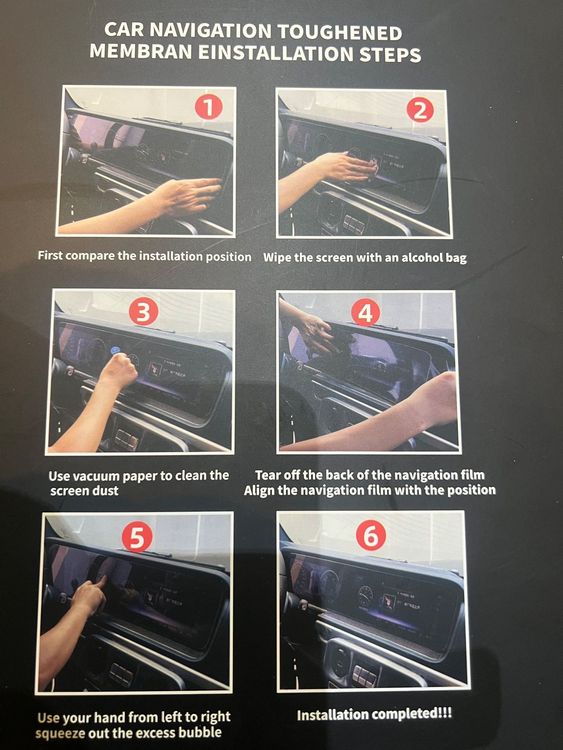 CAR NAVIGATION TOUGHENED MEMBRAN EINSTALLATION STEPS

1

First compare the installation position

2

Wipe the screen with an alcohol bag

3

Use vacuum paper to clean the screen dust

4

Tear off the back of the navigation film
Align the navigation film with the position

5

Use your hand from left to right squeeze out the excess bubble

6

Installation completed!!!