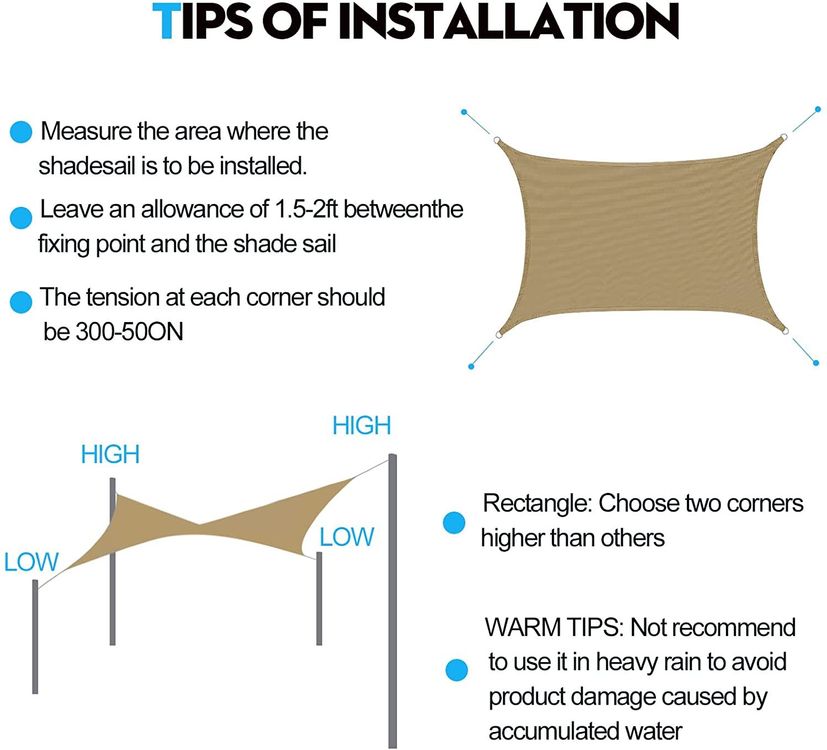 TIPS OF INSTALLATION

Measure the area where the shadesail is to be installed.

Leave an allowance of 1.5-2ft betweenthe fixing point and the shade sail

The tension at each corner should be 300-50ON

HIGH

HIGH

LOW

LOW

Rectangle: Choose two corners higher than others

WARM TIPS: Not recommend to use it in heavy rain to avoid product damage caused by accumulated water