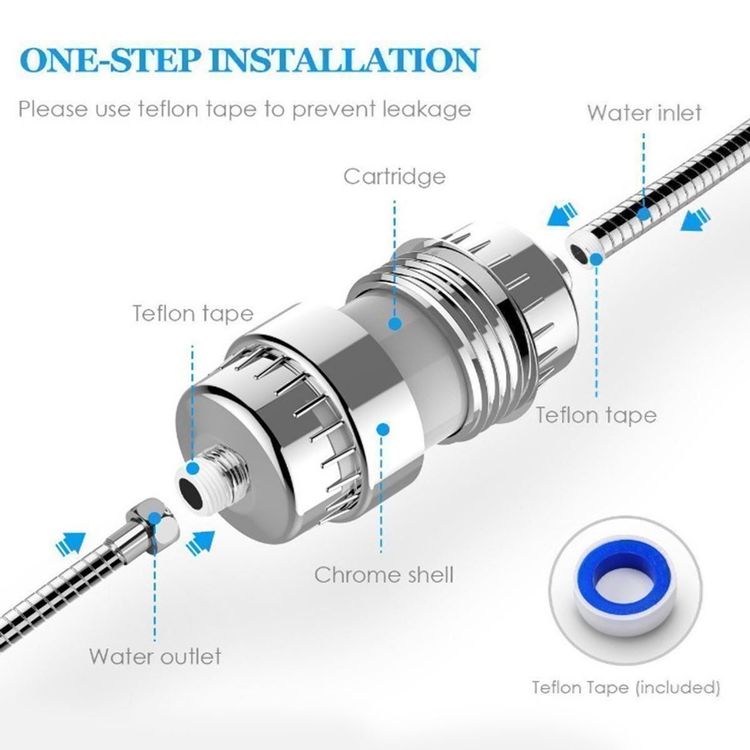 ONE-STEP INSTALLATION

Please use teflon tape to prevent leakage

Water inlet

Cartridge

Teflon tape

Teflon tape

Chrome shell

Water outlet

Teflon Tape (included)