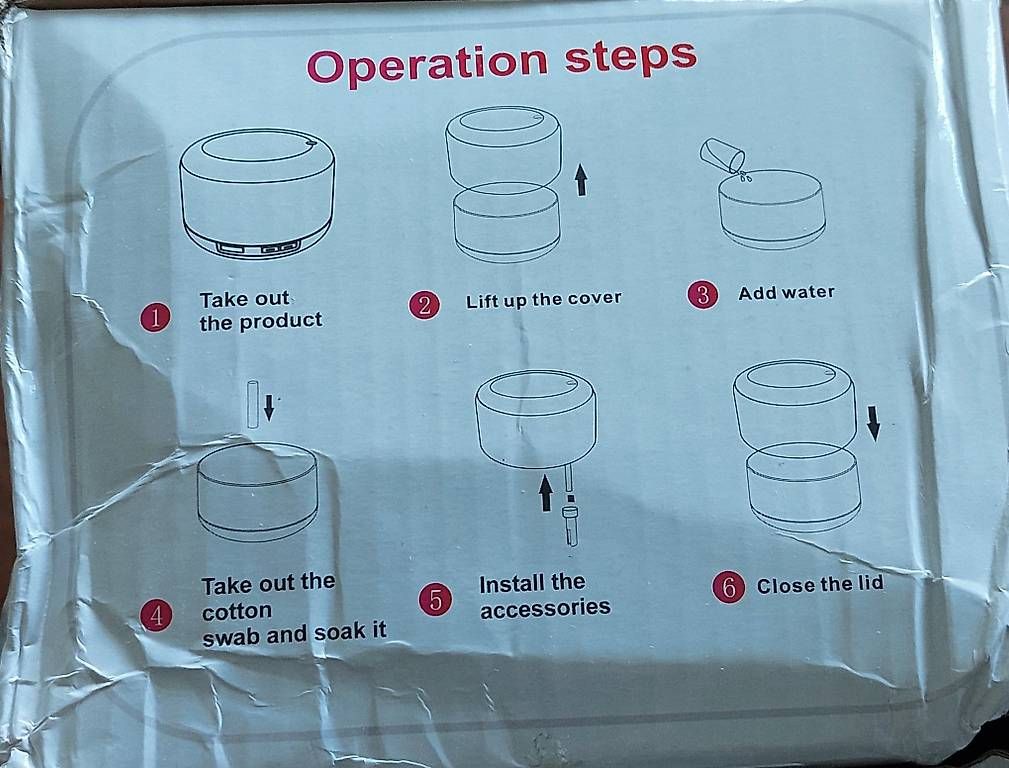 Operation steps

1 Take out the product

2 Lift up the cover

3 Add water

4 Take out the cotton swab and soak it

5 Install the accessories

6 Close the lid