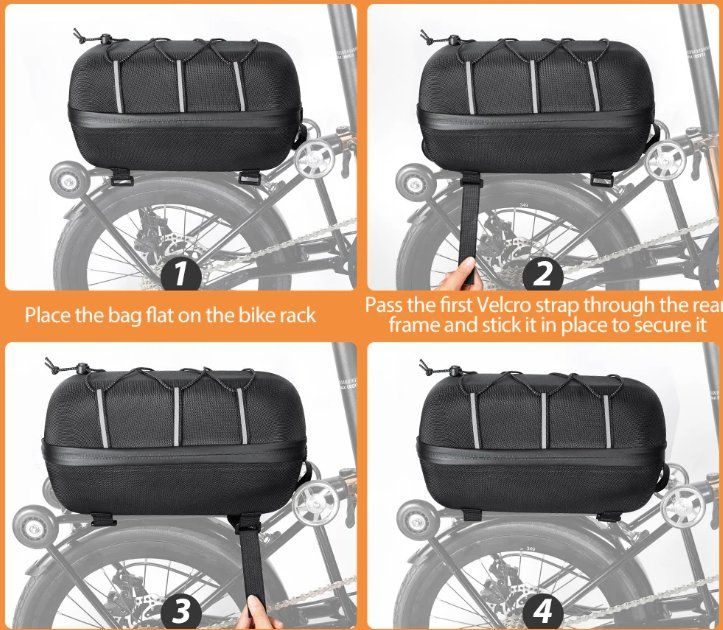 1

Place the bag flat on the bike rack

2

Pass the first Velcro strap through the rear frame and stick it in place to secure it

3

4