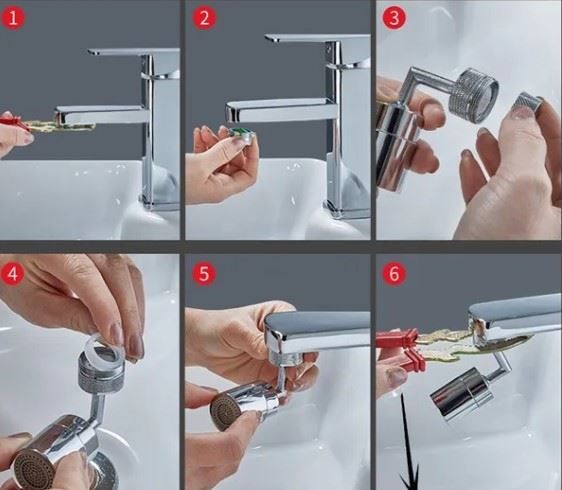 1

2

3

4

5

6