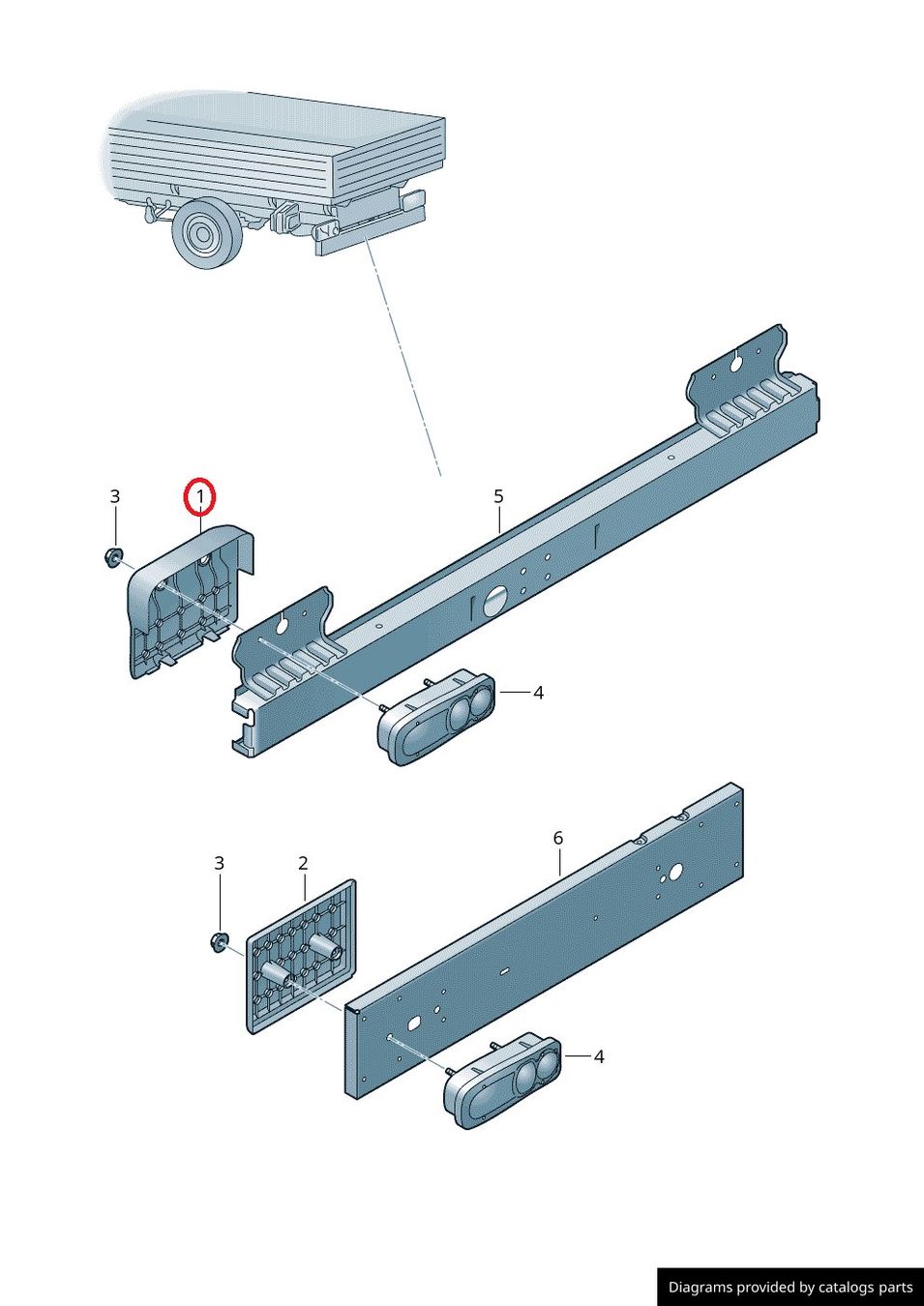 3
1
5
4
3
2
6
4
Diagrams provided by catalogs parts