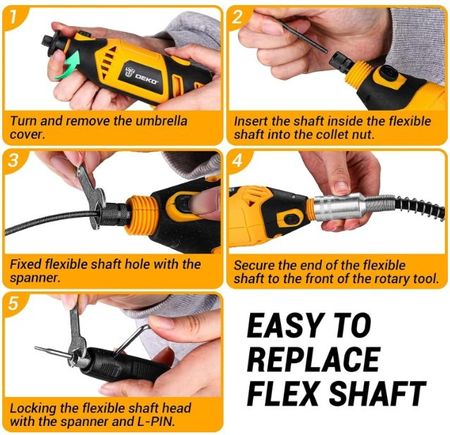 1

DEKO

Turn and remove the umbrella cover.

2

Insert the shaft inside the flexible shaft into the collet nut.

3

Fixed flexible shaft hole with the spanner.

4

Secure the end of the flexible shaft to the front of the rotary tool.

5

Locking the flexible shaft head with the spanner and L-PIN.

EASY TO REPLACE FLEX SHAFT