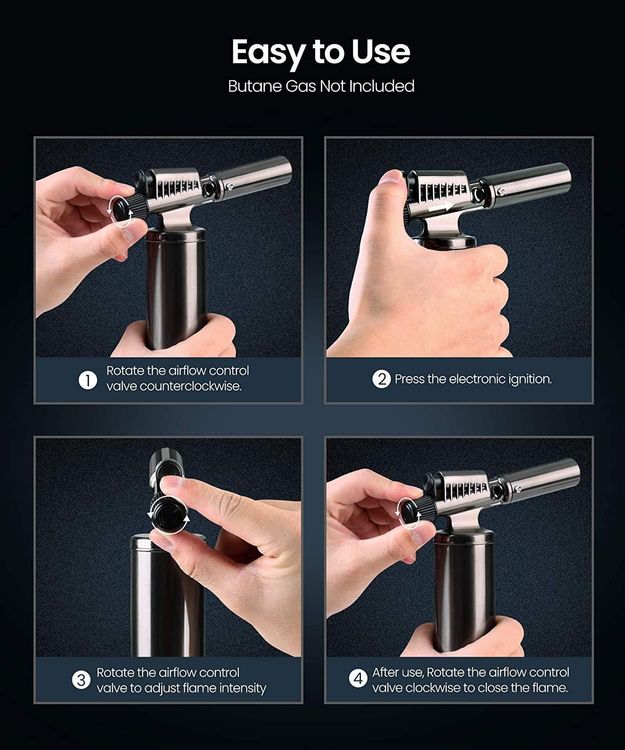 Easy to Use
Butane Gas Not Included

1 Rotate the airflow control valve counterclockwise.

2 Press the electronic ignition.

3 Rotate the airflow control valve to adjust flame intensity

4 After use, Rotate the airflow control valve clockwise to close the flame.