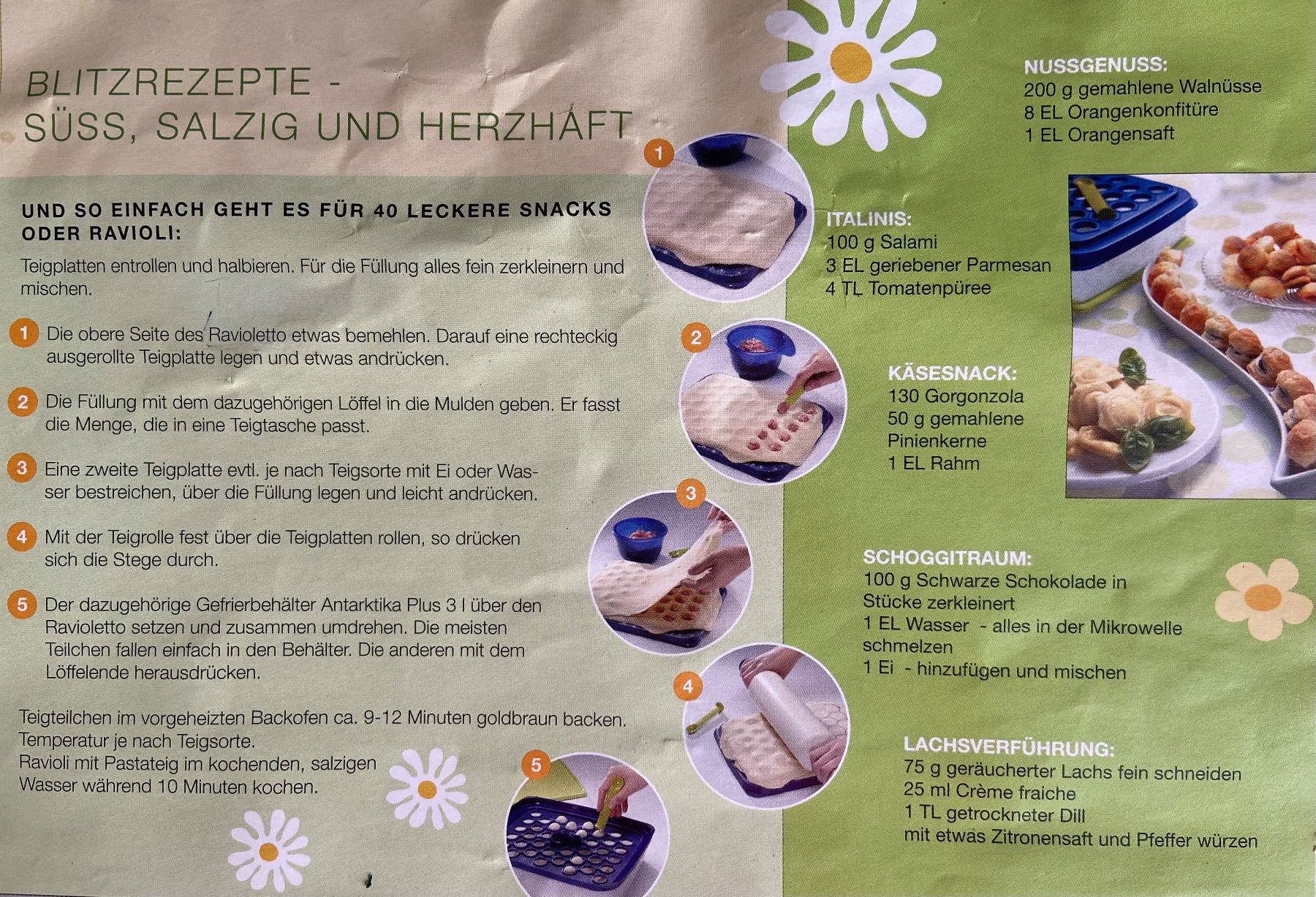 BLITZREZEPTE -
SÜSS, SALZIG UND HERZHAFT

UND SO EINFACH GEHT ES FÜR 40 LECKERE SNACKS ODER RAVIOLI:

Teigplatten entrollen und halbieren. Für die Füllung alles fein zerkleinern und mischen.

1 Die obere Seite des Ravioletto etwas bemehlen. Darauf eine rechteckig ausgerollte Teigplatte legen und etwas andrücken.

2 Die Füllung mit dem dazugehörigen Löffel in die Mulden geben. Er fasst die Menge, die in eine Teigtasche passt.

3 Eine zweite Teigplatte evtl. je nach Teigsorte mit Ei oder Wasser bestreichen, über die Füllung legen und leicht andrücken.

4 Mit der Teigrolle fest über die Teigplatten rollen, so drücken sich die Stege durch.

5 Der dazugehörige Gefrierbehälter Antarktika Plus 3 l über den Ravioletto setzen und zusammen umdrehen. Die meisten Teilchen fallen einfach in den Behälter. Die anderen mit dem Löffelende herausdrücken.

Teigteilchen im vorgeheizten Backofen ca. 9-12 Minuten goldbraun backen. Temperatur je nach Teigsorte.
Ravioli mit Pastateig im kochenden, salzigen Wasser während 10 Minuten kochen.

1
2
3
4
5

NUSSGENUSS:
200 g gemahlene Walnüsse
8 EL Orangenkonfitüre
1 EL Orangensaft

ITALINIS:
100 g Salami
3 EL geriebener Parmesan
4 TL Tomatenpüree

KÄSESNACK:
130 Gorgonzola
50 g gemahlene Pinienkerne
1 EL Rahm

SCHOGGITRAUM:
100 g Schwarze Schokolade in Stücke zerkleinert
1 EL Wasser - alles in der Mikrowelle schmelzen
1 Ei - hinzufügen und mischen

LACHSVERFÜHRUNG:
75 g geräucherter Lachs fein schneiden
25 ml Crème fraiche
1 TL getrockneter Dill
mit etwas Zitronensaft und Pfeffer würzen