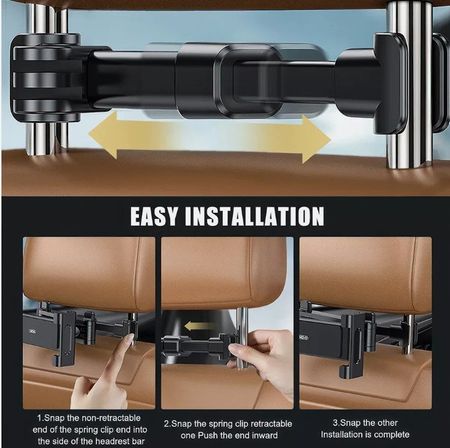 EASY INSTALLATION

1.Snap the non-retractable end of the spring clip end into the side of the headrest bar

2.Snap the spring clip retractable one Push the end inward

3.Snap the other Installation is complete