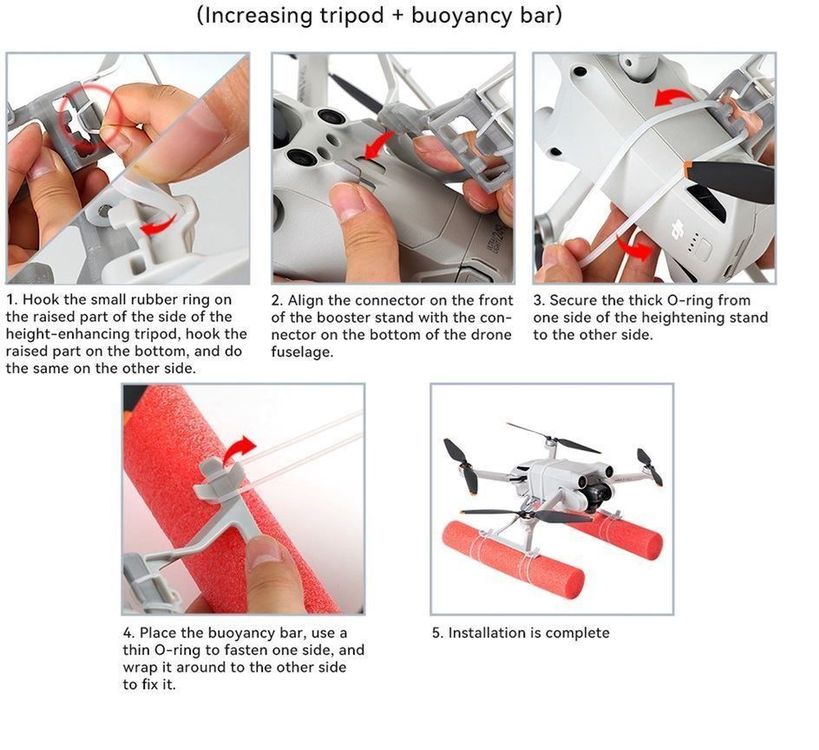 (Increasing tripod + buoyancy bar)

1. Hook the small rubber ring on the raised part of the side of the height-enhancing tripod, hook the raised part on the bottom, and do the same on the other side.

2. Align the connector on the front of the booster stand with the connector on the bottom of the drone fuselage.

3. Secure the thick O-ring from one side of the heightening stand to the other side.

4. Place the buoyancy bar, use a thin O-ring to fasten one side, and wrap it around to the other side to fix it.

5. Installation is complete