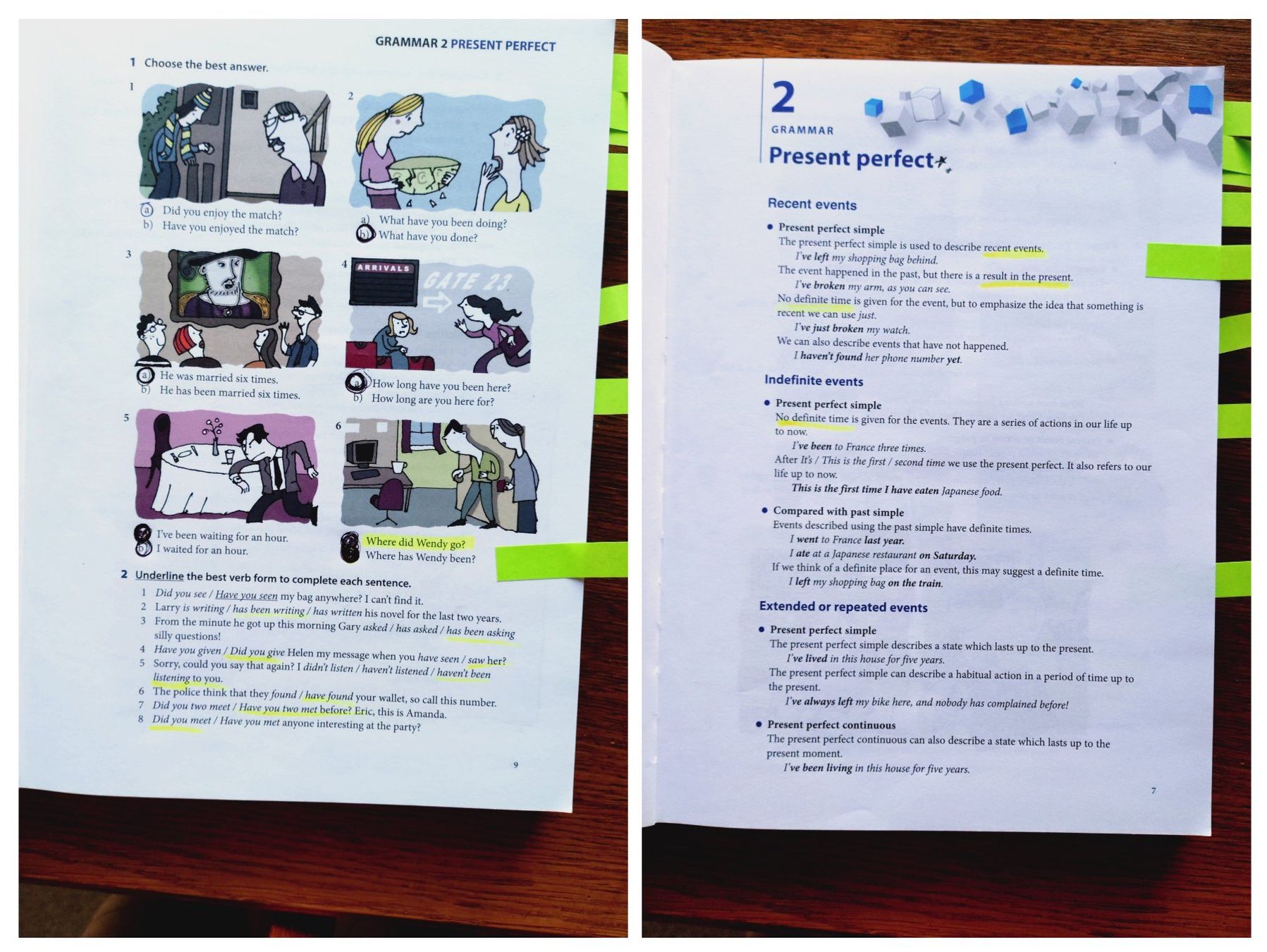 GRAMMAR 2 PRESENT PERFECT

1 Choose the best answer.

1

a) Did you enjoy the match?
b) Have you enjoyed the match?

2

a) What have you been doing?
b) What have you done?

3

a) He was married six times.
b) He has been married six times.

4

ARRIVALS

GATE 23

a) How long have you been here?
b) How long are you here for?

5

a) I've been waiting for an hour.
b) I waited for an hour.

6

a) Where did Wendy go?
b) Where has Wendy been?

2 Underline the best verb form to complete each sentence.

1 Did you see / Have you seen my bag anywhere? I can't find it.
2 Larry is writing / has been writing / has written his novel for the last two years.
3 From the minute he got up this morning Gary asked / has asked / has been asking silly questions!
4 Have you given / Did you give Helen my message when you have seen / saw her?
5 Sorry, could you say that again? I didn't listen / haven't listened / haven't been listening to you.
6 The police think that they found / have found your wallet, so call this number.
7 Did you two meet / Have you two met before? Eric, this is Amanda.
8 Did you meet / Have you met anyone interesting at the party?

9

2
GRAMMAR
Present perfect

Recent events

• Present perfect simple
The present perfect simple is used to describe recent events.
I've left my shopping bag behind.
The event happened in the past, but there is a result in the present.
I've broken my arm, as you can see.
No definite time is given for the event, but to emphasize the idea that something is recent we can use just.
I've just broken my watch.
We can also describe events that have not happened.
I haven't found her phone number yet.

Indefinite events

• Present perfect simple
No definite time is given for the events. They are a series of actions in our life up to now.
I've been to France three times.
After It's / This is the first / second time we use the present perfect. It also refers to our life up to now.
This is the first time I have eaten Japanese food.

• Compared with past simple
Events described using the past simple have definite times.
I went to France last year.
I ate at a Japanese restaurant on Saturday.
If we think of a definite place for an event, this may suggest a definite time.
I left my shopping bag on the train.

Extended or repeated events

• Present perfect simple
The present perfect simple describes a state which lasts up to the present.
I've lived in this house for five years.
The present perfect simple can describe a habitual action in a period of time up to the present.
I've always left my bike here, and nobody has complained before!

• Present perfect continuous
The present perfect continuous can also describe a state which lasts up to the present moment.
I've been living in this house for five years.

7