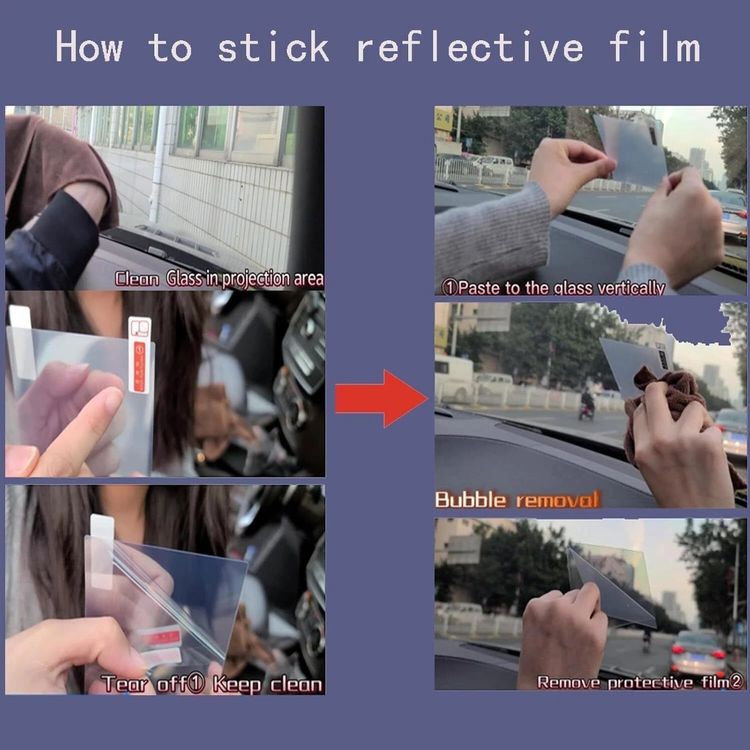 How to stick reflective film

Clean Glass in projection area

Tear off① Keep clean

①Paste to the glass vertically

Bubble removal

Remove protective film②