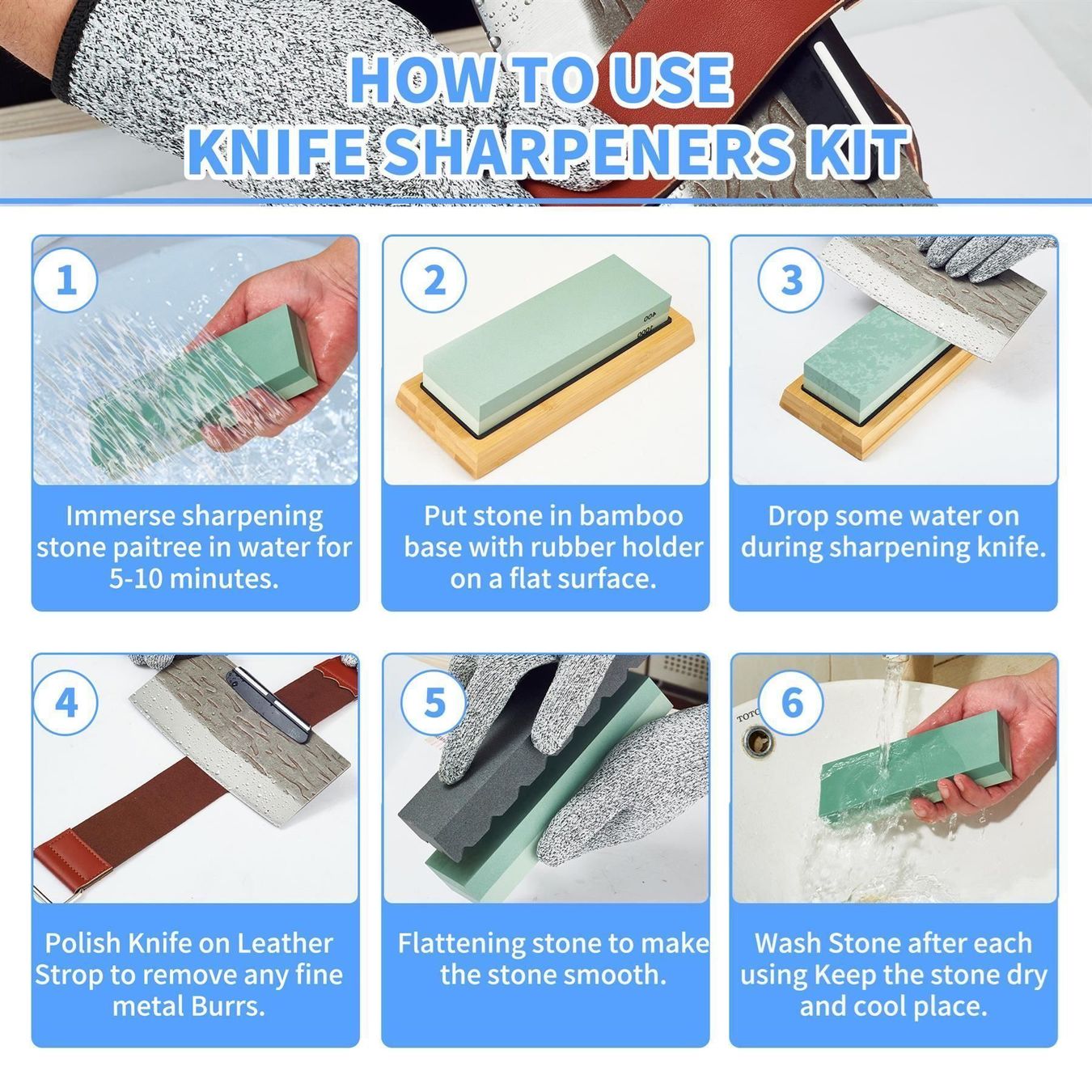 HOW TO USE
KNIFE SHARPENERS KIT

1

Immerse sharpening stone paitree in water for 5-10 minutes.

2

400
1000

Put stone in bamboo base with rubber holder on a flat surface.

3

Drop some water on during sharpening knife.

4

Polish Knife on Leather Strop to remove any fine metal Burrs.

5

Flattening stone to make the stone smooth.

6

TOTO

Wash Stone after each using Keep the stone dry and cool place.