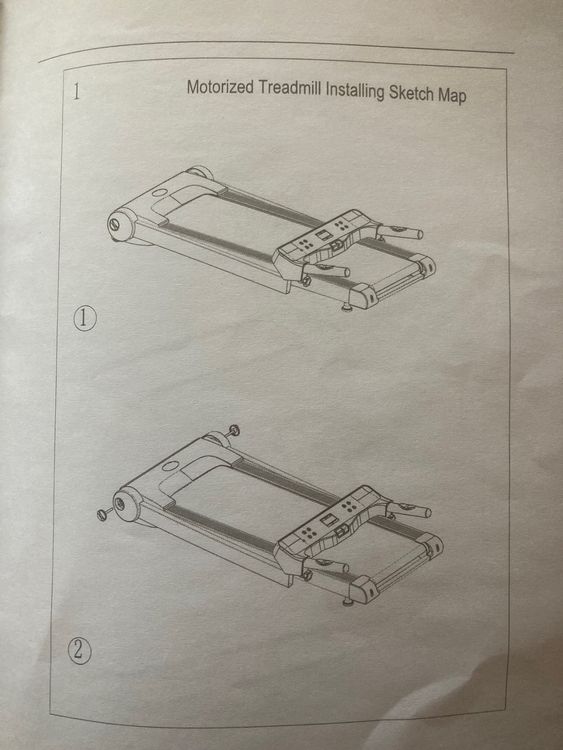 1

Motorized Treadmill Installing Sketch Map

①

②