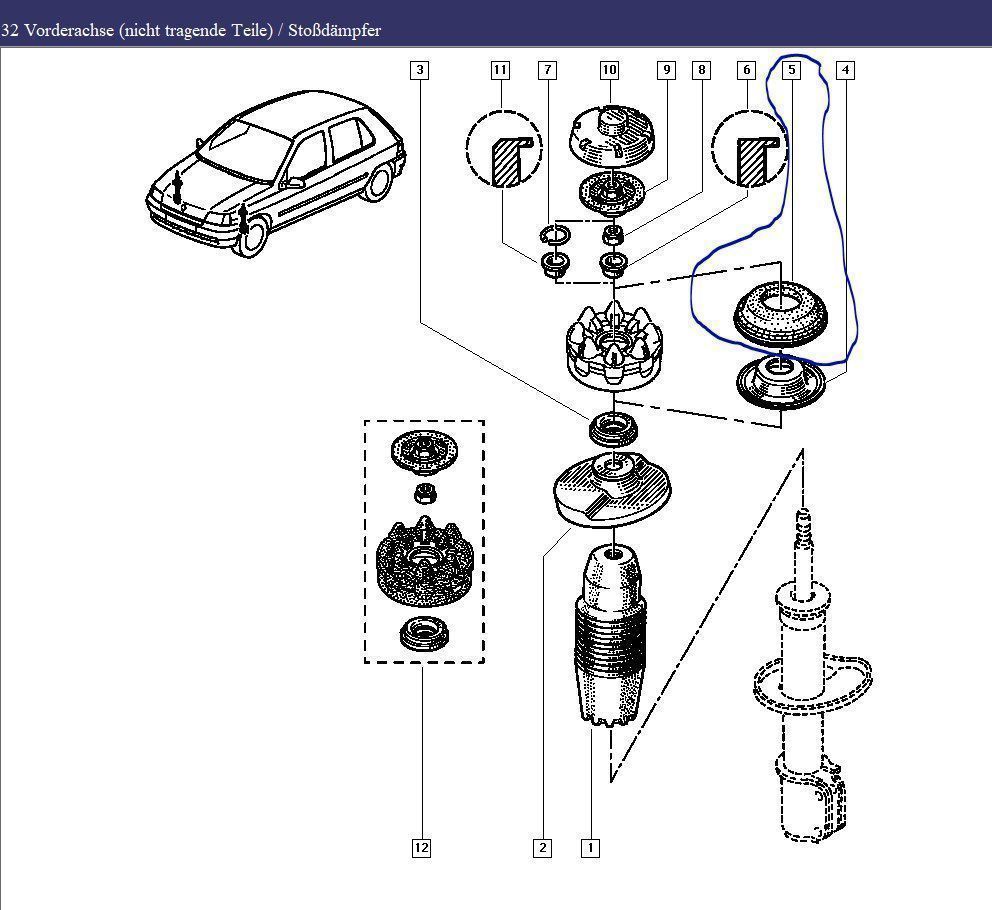 32 Vorderachse (nicht tragende Teile) / Stoßdämpfer

3
11
7
10
9
8
6
5
4
12
2
1