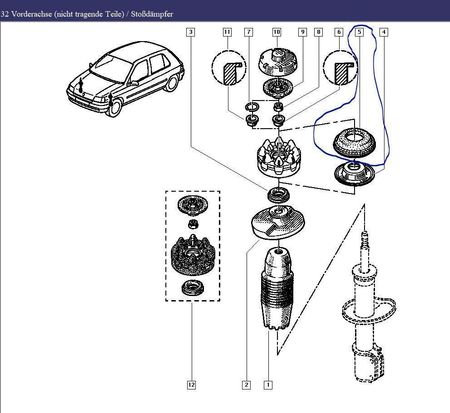 32 Vorderachse (nicht tragende Teile) / Stoßdämpfer

3
11
7
10
9
8
6
5
4
12
2
1