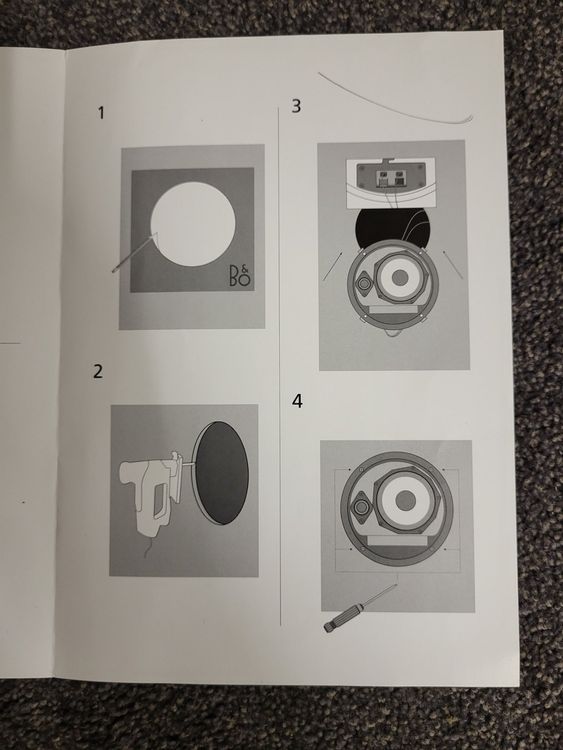 1

B&O

2

3

4