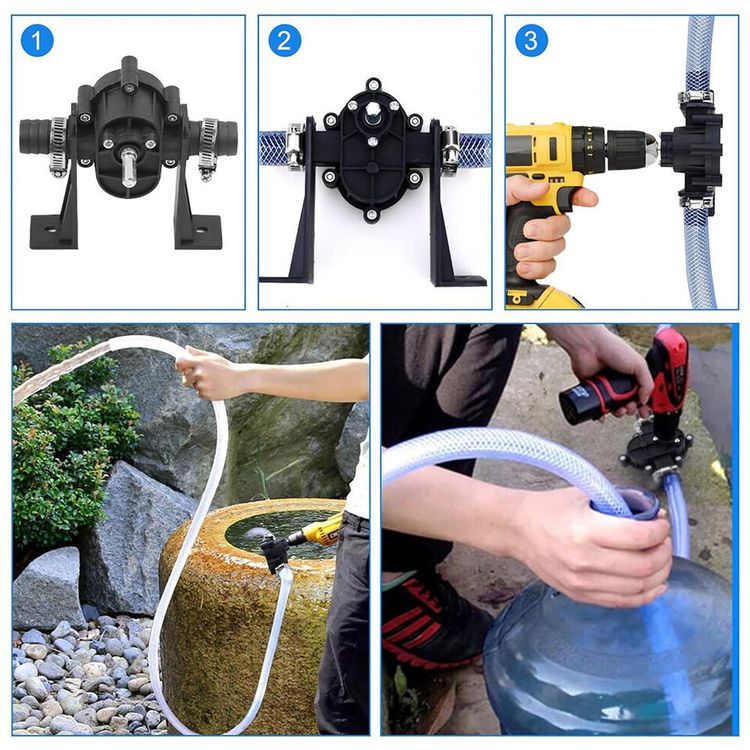 1

2

3