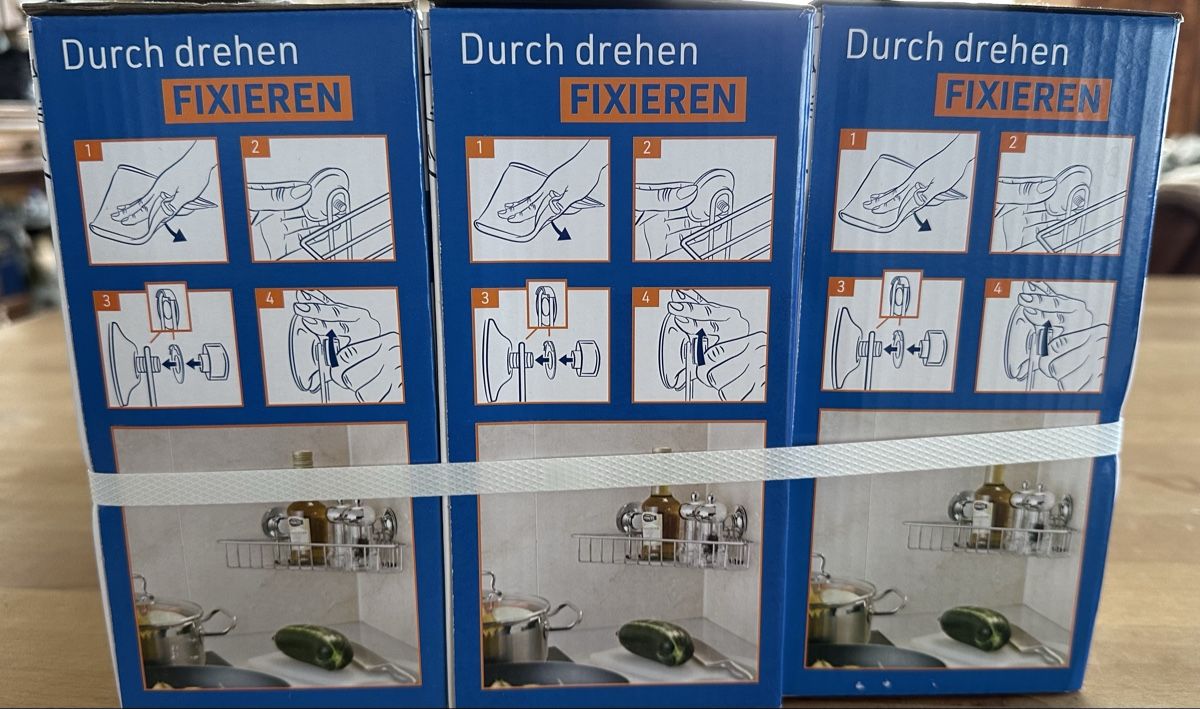 Durch drehen
FIXIEREN

1 2 3 4

Durch drehen
FIXIEREN

1 2 3 4

Durch drehen
FIXIEREN

1 2 3 4