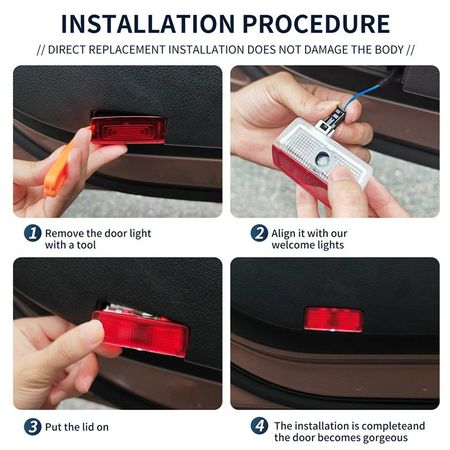 INSTALLATION PROCEDURE

// DIRECT REPLACEMENT INSTALLATION DOES NOT DAMAGE THE BODY //

1 Remove the door light with a tool

2 Align it with our welcome lights

3 Put the lid on

4 The installation is completeand the door becomes gorgeous