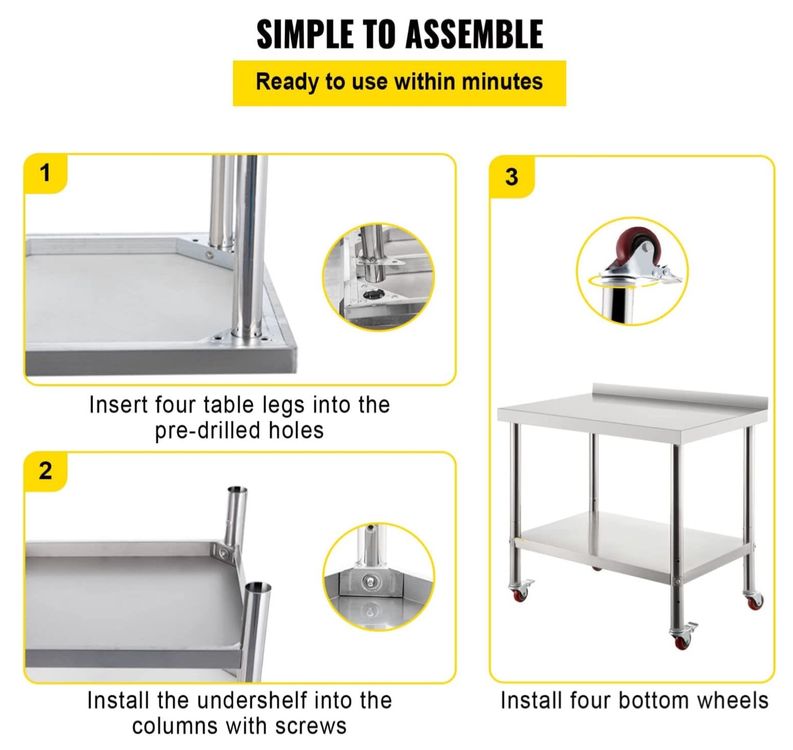 SIMPLE TO ASSEMBLE

Ready to use within minutes

1

Insert four table legs into the pre-drilled holes

2

Install the undershelf into the columns with screws

3

Install four bottom wheels