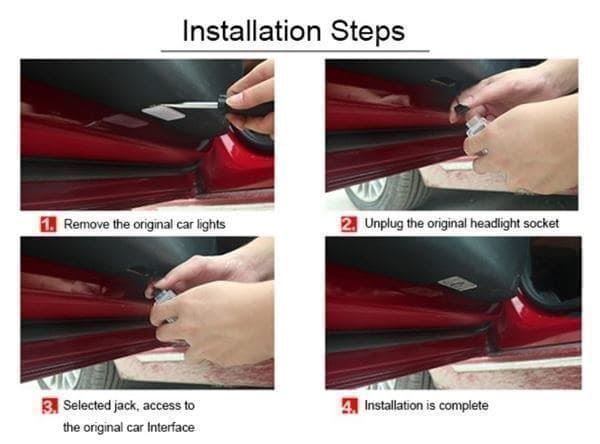 Installation Steps

1. Remove the original car lights

2. Unplug the original headlight socket

3. Selected jack, access to the original car Interface

4. Installation is complete