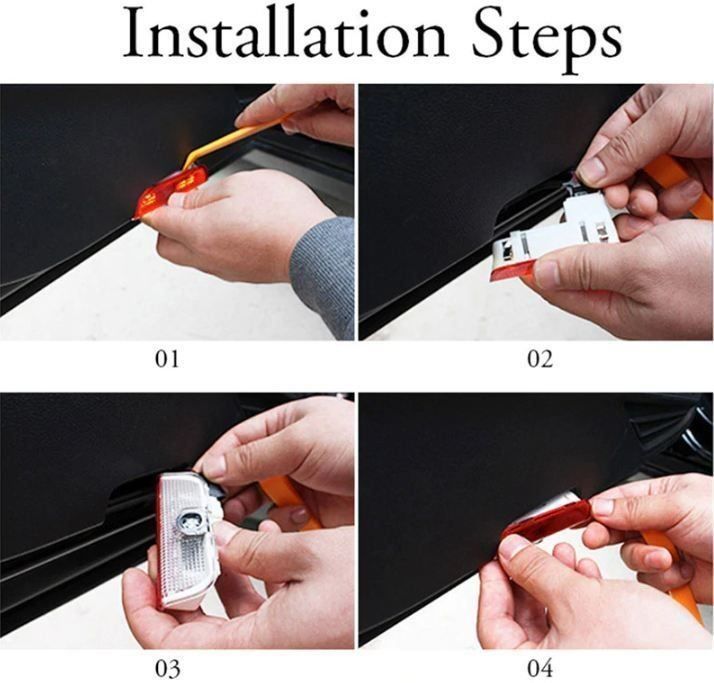 Installation Steps

01

02

03

04