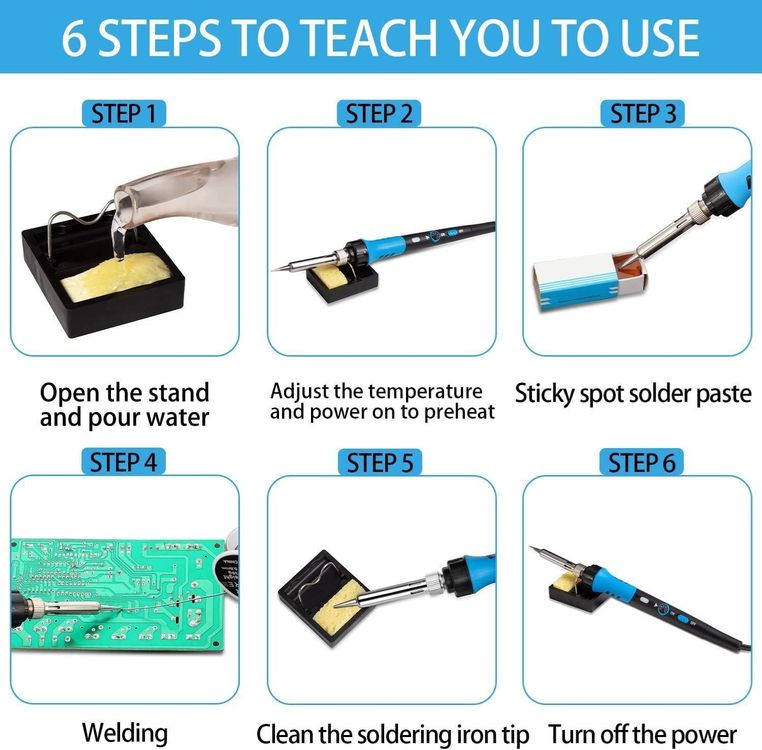 6 STEPS TO TEACH YOU TO USE

STEP 1

Open the stand and pour water

STEP 2

Adjust the temperature and power on to preheat

STEP 3

Sticky spot solder paste

STEP 4

Welding

STEP 5

Clean the soldering iron tip

STEP 6

Turn off the power