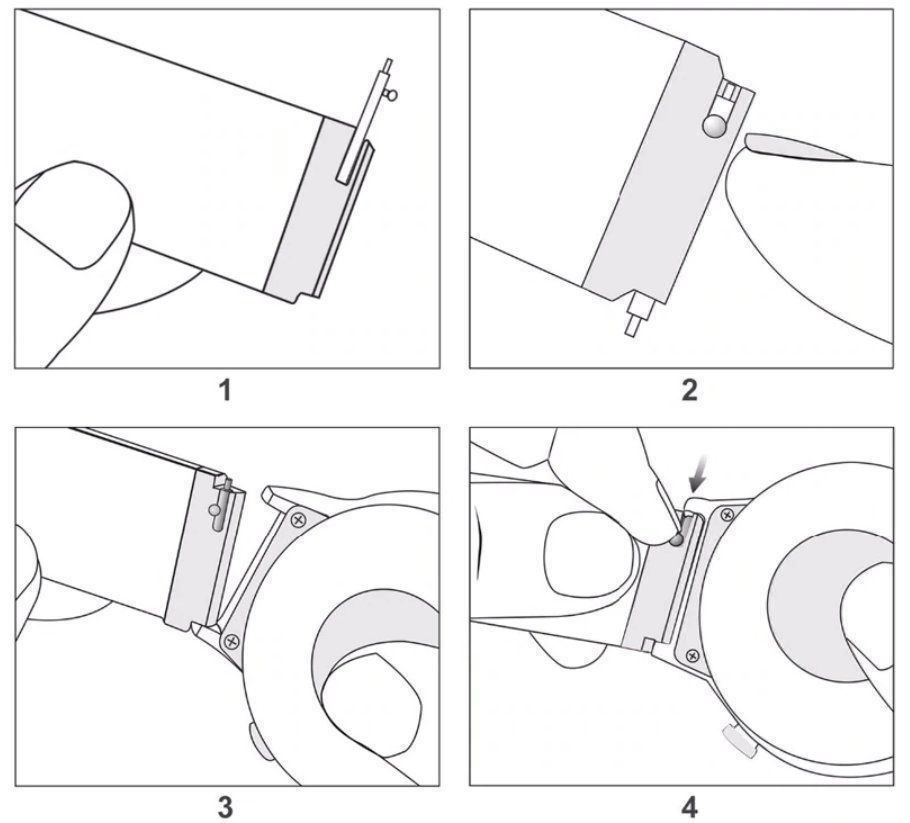 1

2

3

4