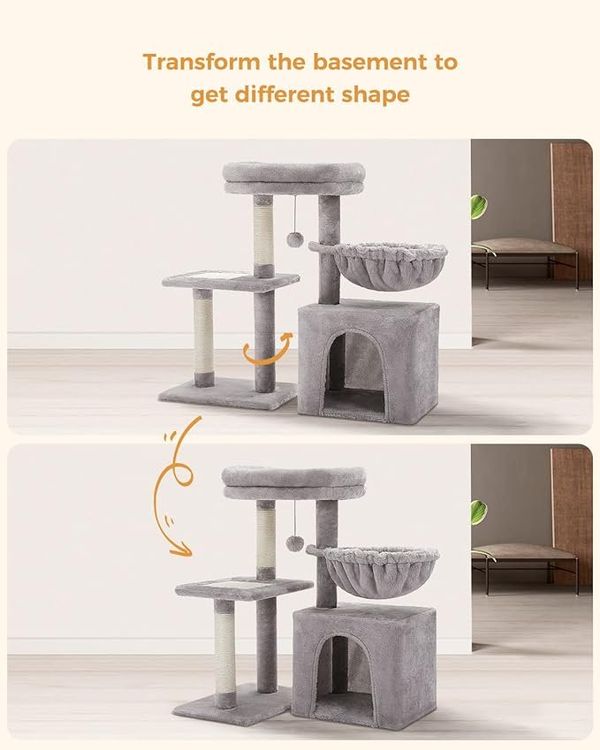 Transform the basement to get different shape