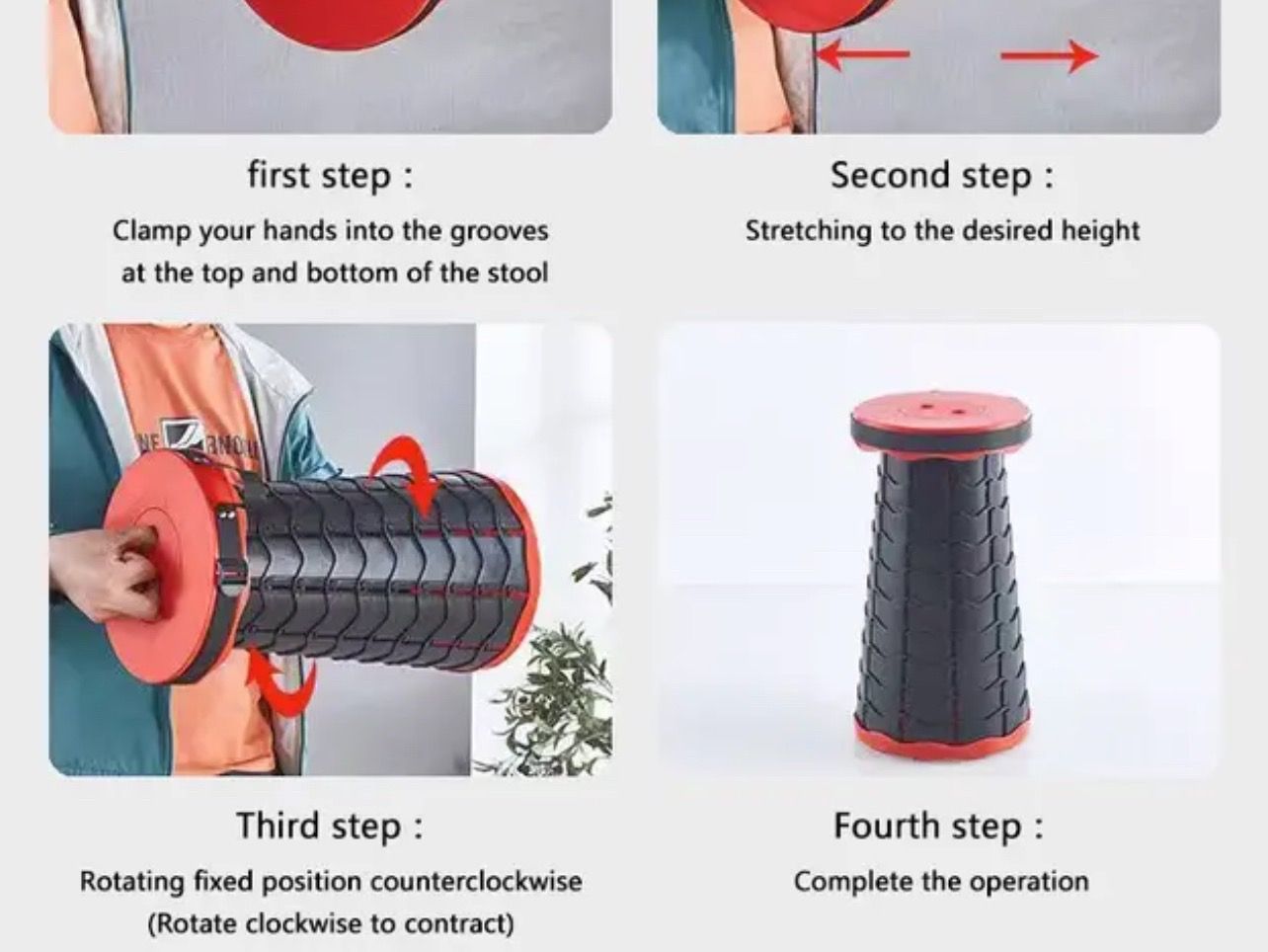 first step :
Clamp your hands into the grooves at the top and bottom of the stool

Second step :
Stretching to the desired height

Third step :
Rotating fixed position counterclockwise (Rotate clockwise to contract)

Fourth step :
Complete the operation