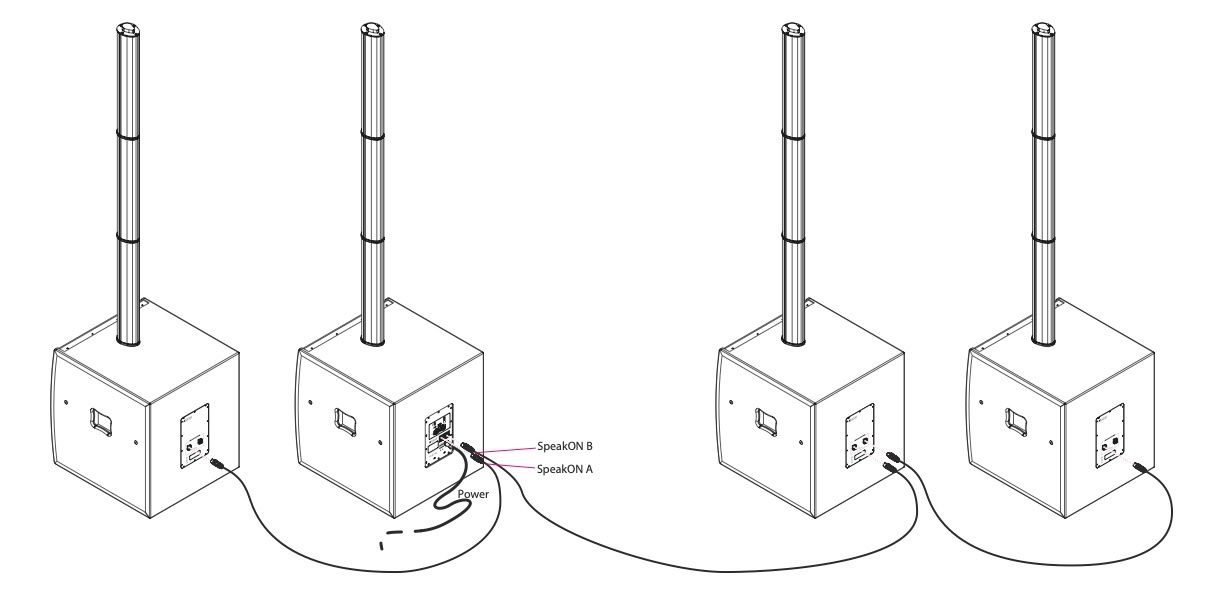 SpeakON B
SpeakON A
Power