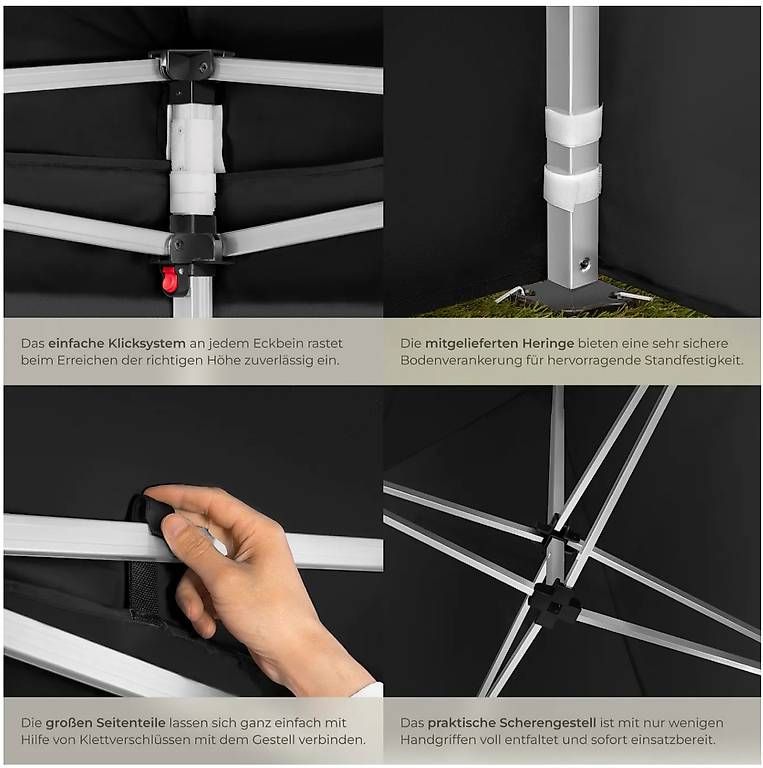 Das einfache Klicksystem an jedem Eckbein rastet beim Erreichen der richtigen Höhe zuverlässig ein.

Die mitgelieferten Heringe bieten eine sehr sichere Bodenverankerung für hervorragende Standfestigkeit.

Die großen Seitenteile lassen sich ganz einfach mit Hilfe von Klettverschlüssen mit dem Gestell verbinden.

Das praktische Scherengestell ist mit nur wenigen Handgriffen voll entfaltet und sofort einsatzbereit.