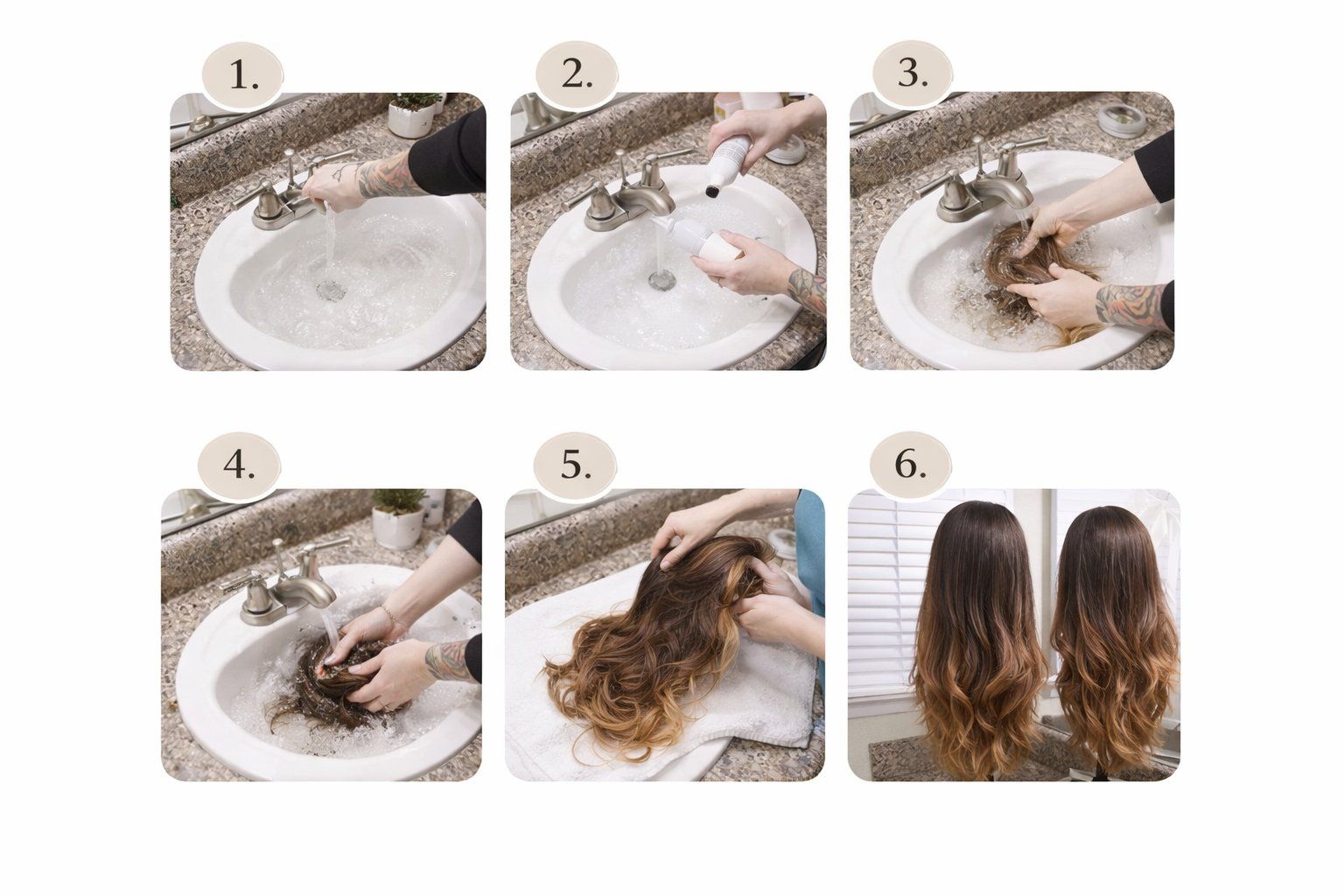 1.

2.

3.

4.

5.

6.