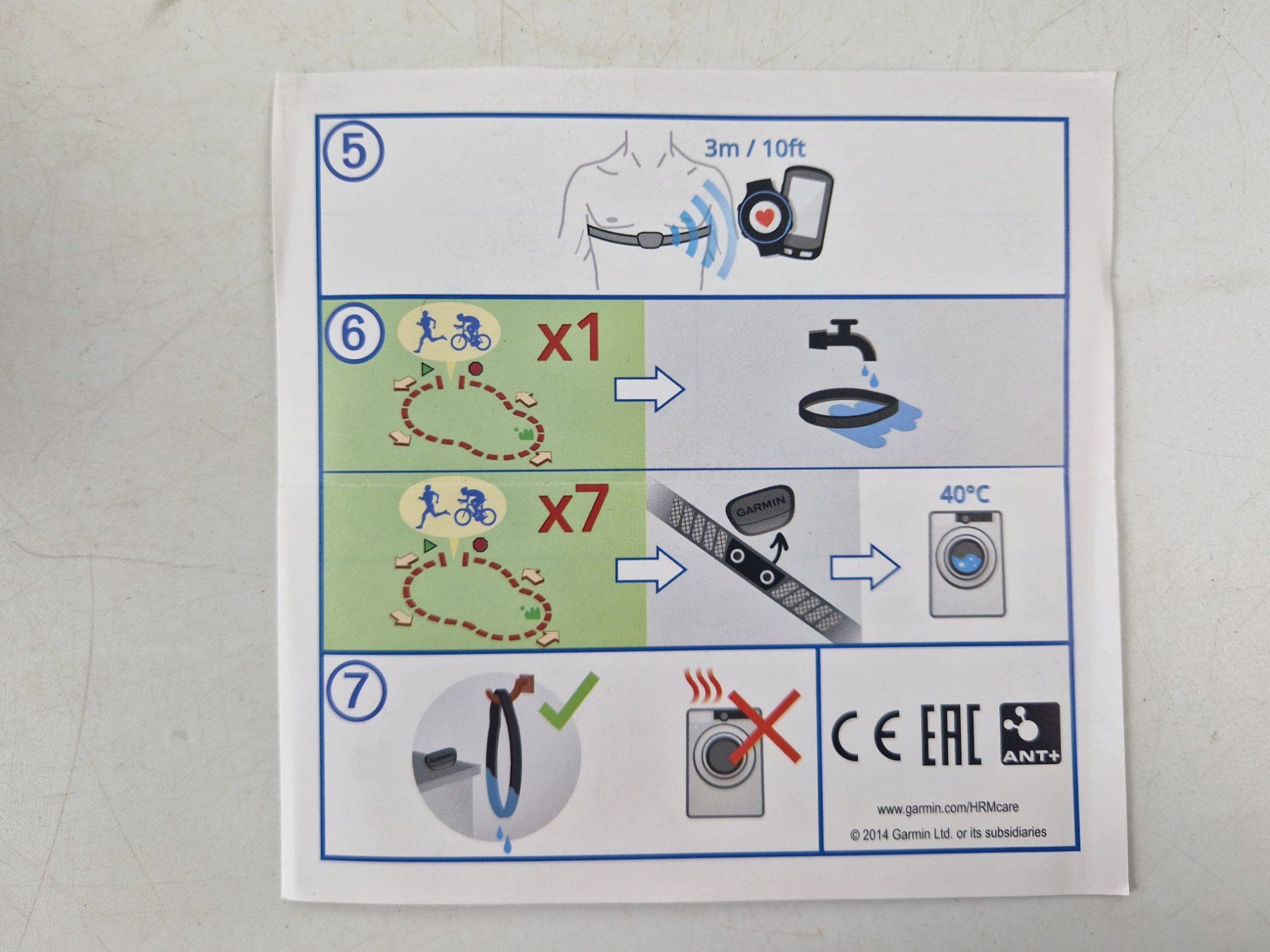 5

3m / 10ft

6

x1

x7

GARMIN

40°C

7

GARMIN

CE EAC

ANT+

www.garmin.com/HRMcare

© 2014 Garmin Ltd. or its subsidiaries