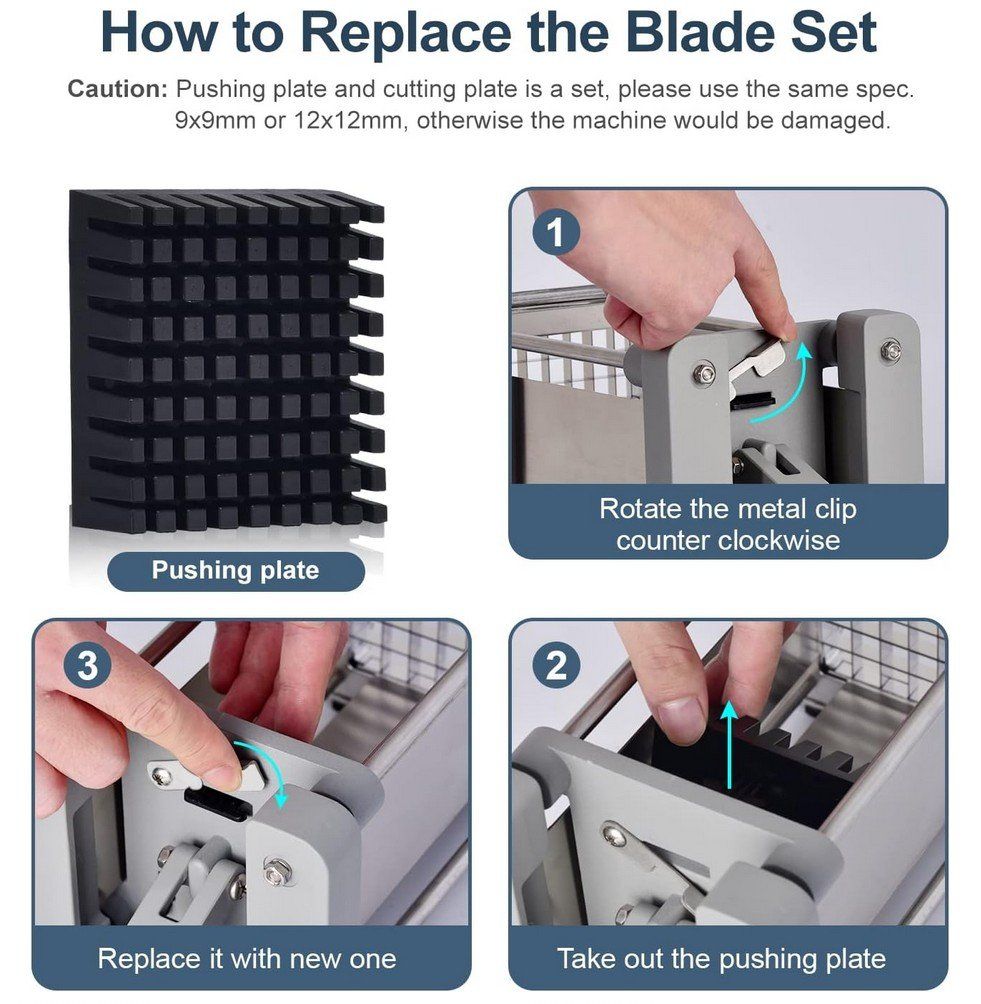 How to Replace the Blade Set

Caution: Pushing plate and cutting plate is a set, please use the same spec. 9x9mm or 12x12mm, otherwise the machine would be damaged.

Pushing plate

1

Rotate the metal clip counter clockwise

3

Replace it with new one

2

Take out the pushing plate