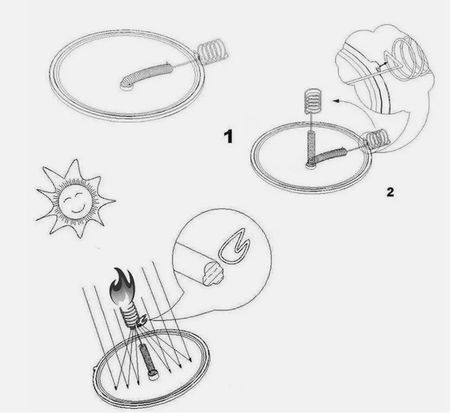 1

2