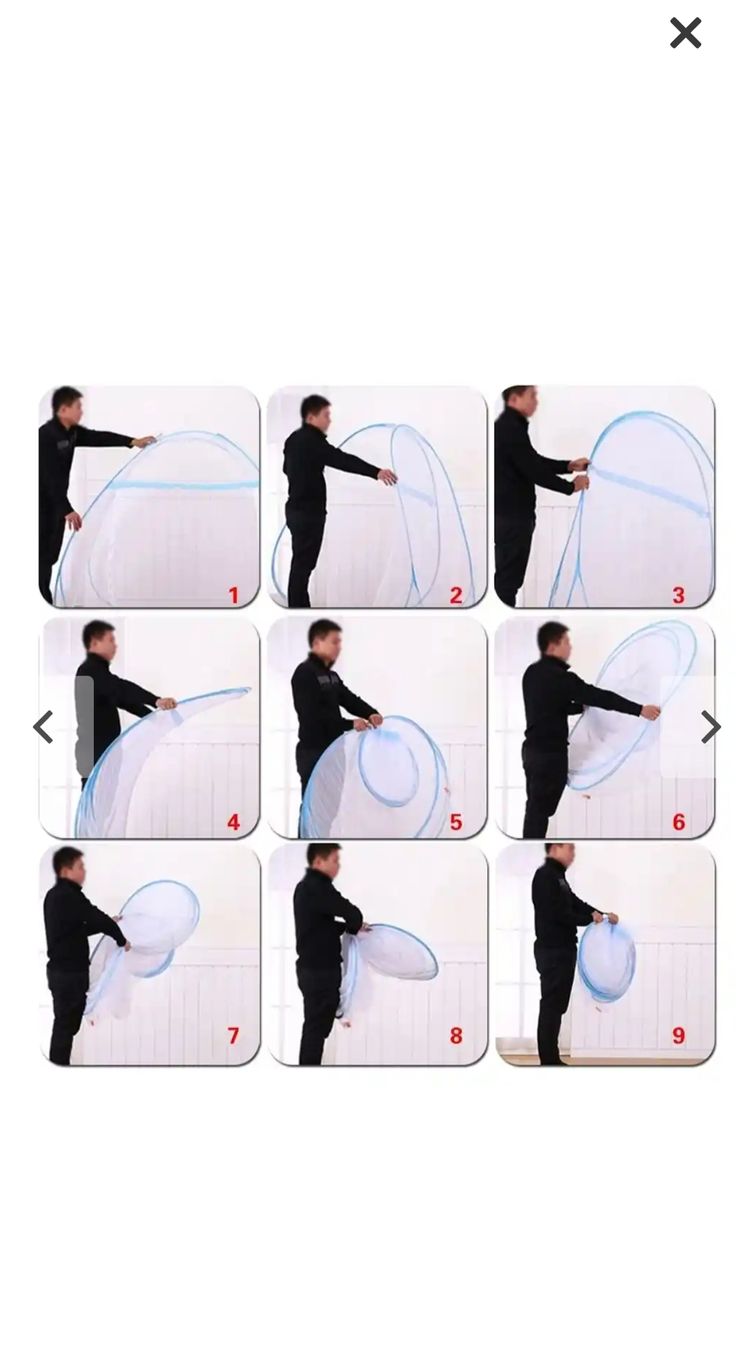 1
2
3
4
5
6
7
8
9