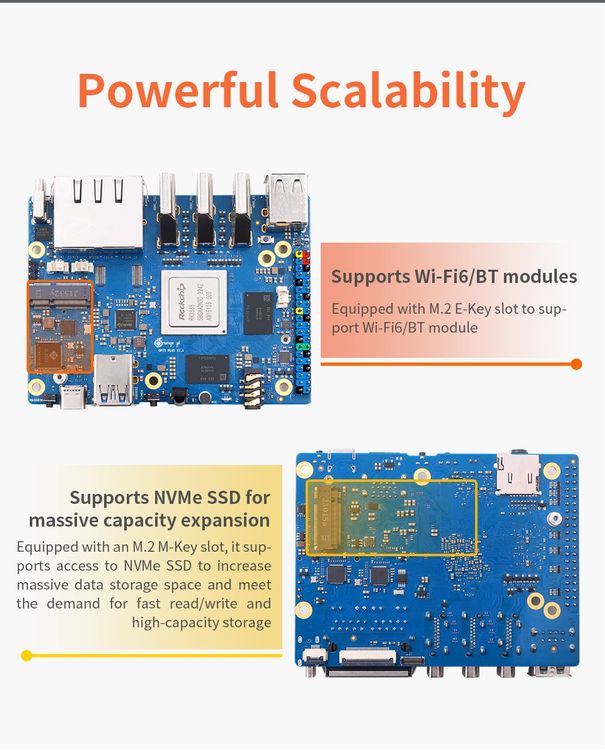 Powerful Scalability

Rockchip

Supports Wi-Fi6/BT modules

Equipped with M.2 E-Key slot to support Wi-Fi6/BT module

Supports NVMe SSD for massive capacity expansion

Equipped with an M.2 M-Key slot, it supports access to NVMe SSD to increase massive data storage space and meet the demand for fast read/write and high-capacity storage