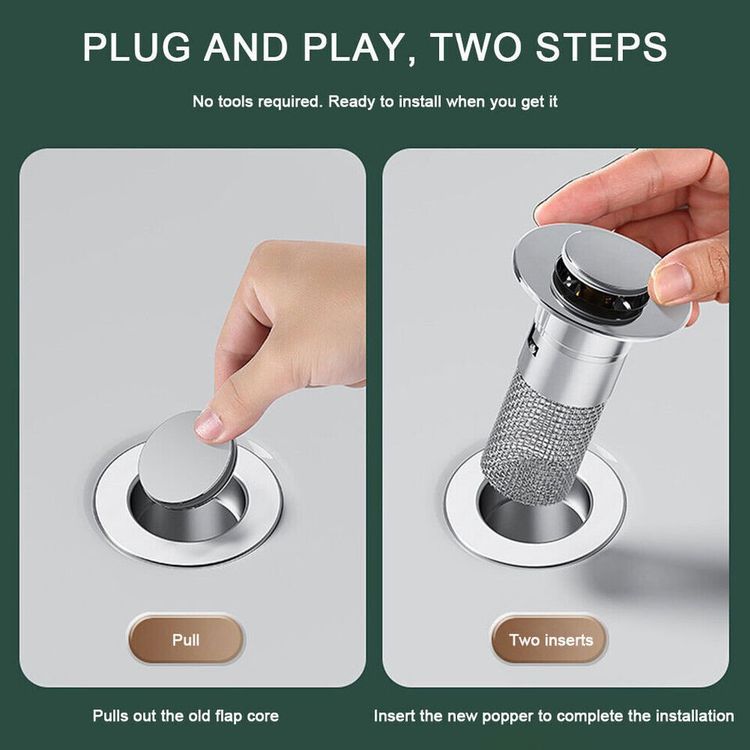 PLUG AND PLAY, TWO STEPS

No tools required. Ready to install when you get it

Pull

Pulls out the old flap core

Two inserts

Insert the new popper to complete the installation