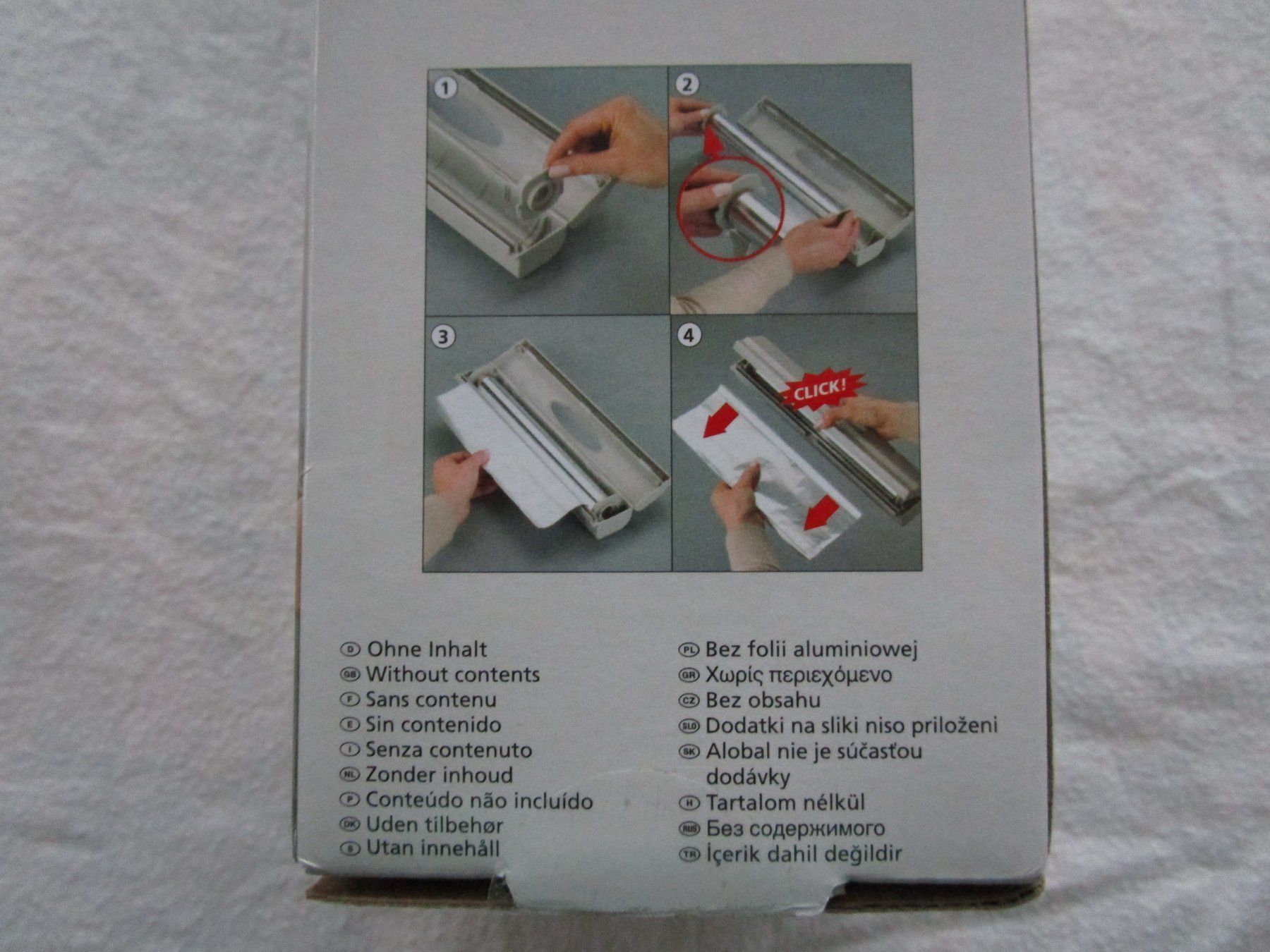 1

2

3

4

CLICK!

D Ohne Inhalt
GB Without contents
F Sans contenu
E Sin contenido
I Senza contenuto
NL Zonder inhoud
P Conteúdo não incluído
DK Uden tilbehør
S Utan innehåll

PL Bez folii aluminiowej
GR Χωρίς περιεχόμενο
CZ Bez obsahu
SLO Dodatki na sliki niso priloženi
SK Alobal nie je súčasťou dodávky
H Tartalom nélkül
RUS Без содержимого
TR İçerik dahil değildir