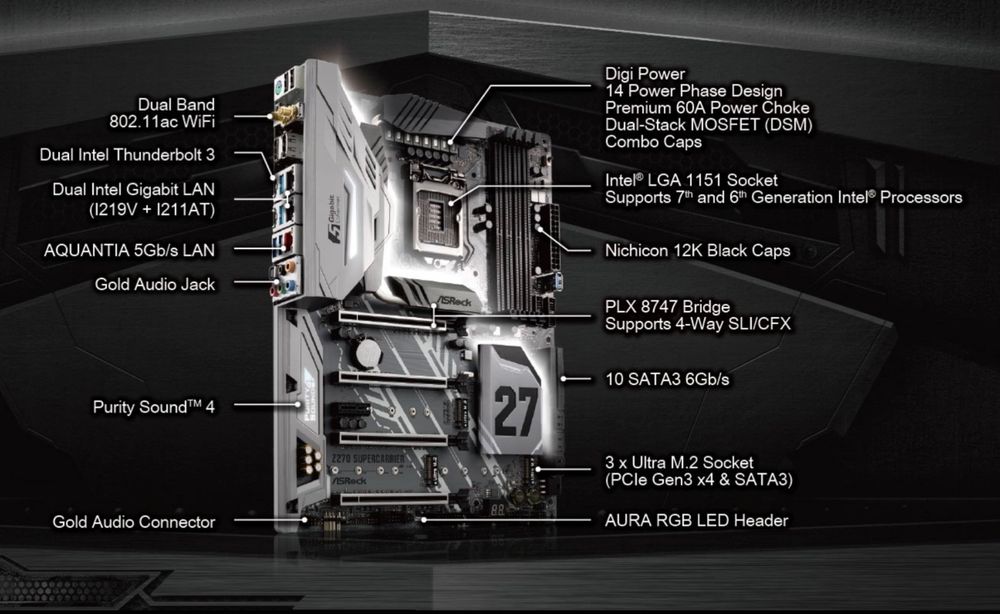 Dual Band
802.11ac WiFi

Dual Intel Thunderbolt 3

Dual Intel Gigabit LAN
(I219V + I211AT)

AQUANTIA 5Gb/s LAN

Gold Audio Jack

Purity Sound™ 4

Gold Audio Connector

Digi Power
14 Power Phase Design
Premium 60A Power Choke
Dual-Stack MOSFET (DSM)
Combo Caps

Intel® LGA 1151 Socket
Supports 7th and 6th Generation Intel® Processors

Nichicon 12K Black Caps

PLX 8747 Bridge
Supports 4-Way SLI/CFX

10 SATA3 6Gb/s

3 x Ultra M.2 Socket
(PCIe Gen3 x4 & SATA3)

AURA RGB LED Header

ASRock

27

Z270 SUPERCARRIER

ASRock