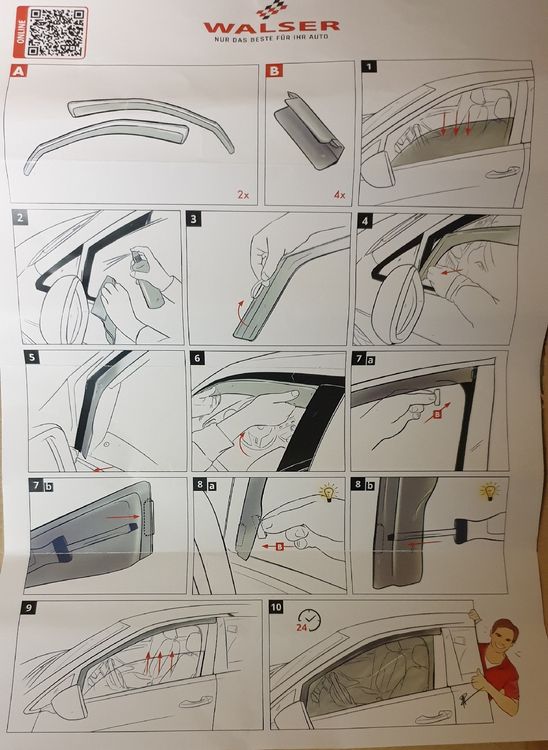 ONLINE

WALSER
NUR DAS BESTE FÜR IHR AUTO

A

2x

B

4x

1

2

3

4

5

6

7 a

B

7 b

8 a

B

8 b

9

10

24