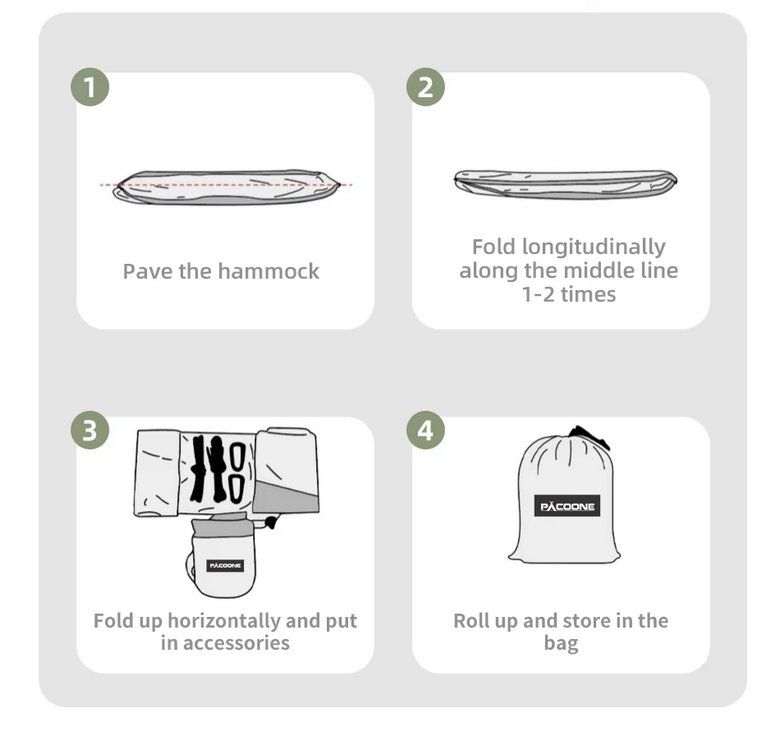 1

Pave the hammock

2

Fold longitudinally along the middle line 1-2 times

3

PACOONE

Fold up horizontally and put in accessories

4

PACOONE

Roll up and store in the bag