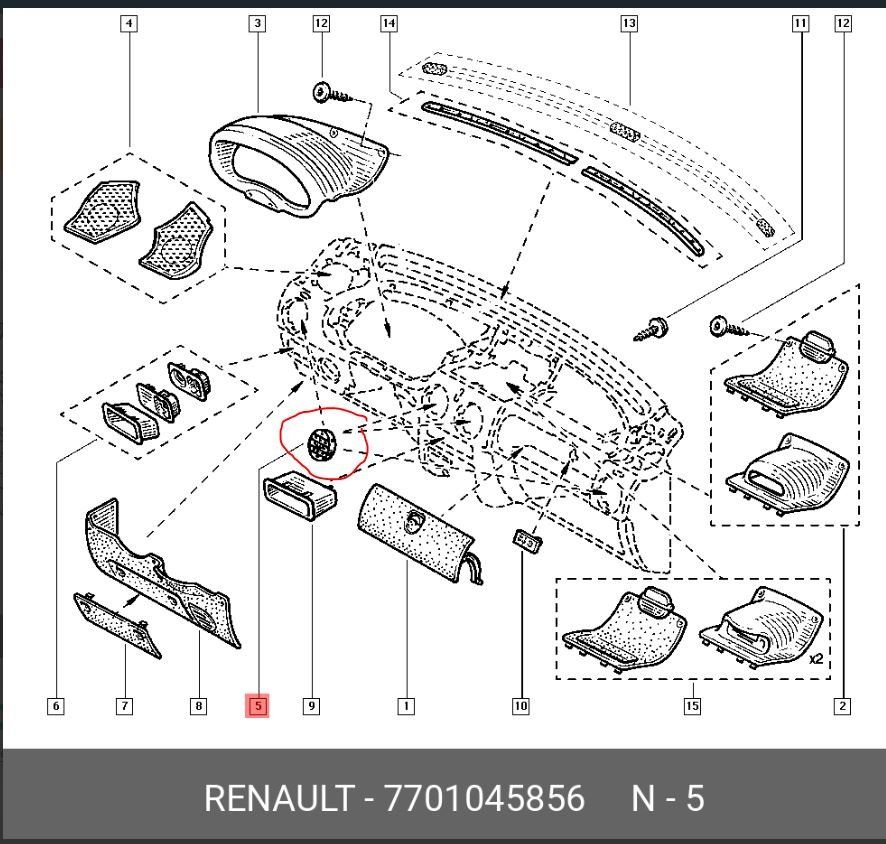 4
3
12
14
13
11
12
x2
6
7
8
5
9
1
10
15
2

RENAULT - 7701045856 N - 5