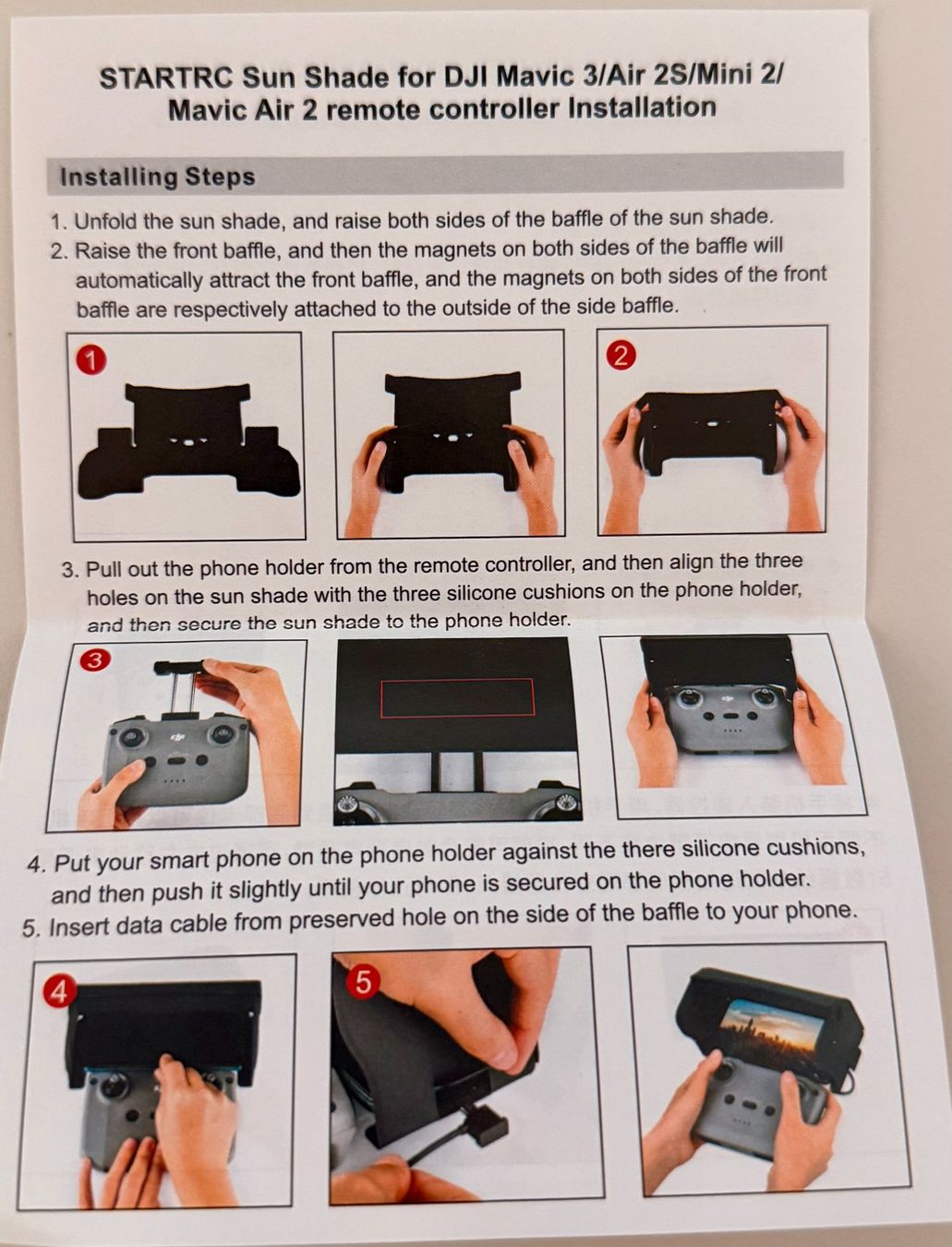 STARTRC Sun Shade for DJI Mavic 3/Air 2S/Mini 2/ Mavic Air 2 remote controller Installation

Installing Steps

1. Unfold the sun shade, and raise both sides of the baffle of the sun shade.
2. Raise the front baffle, and then the magnets on both sides of the baffle will automatically attract the front baffle, and the magnets on both sides of the front baffle are respectively attached to the outside of the side baffle.

1

2

3. Pull out the phone holder from the remote controller, and then align the three holes on the sun shade with the three silicone cushions on the phone holder, and then secure the sun shade to the phone holder.

3

4. Put your smart phone on the phone holder against the there silicone cushions, and then push it slightly until your phone is secured on the phone holder.
5. Insert data cable from preserved hole on the side of the baffle to your phone.

4

5